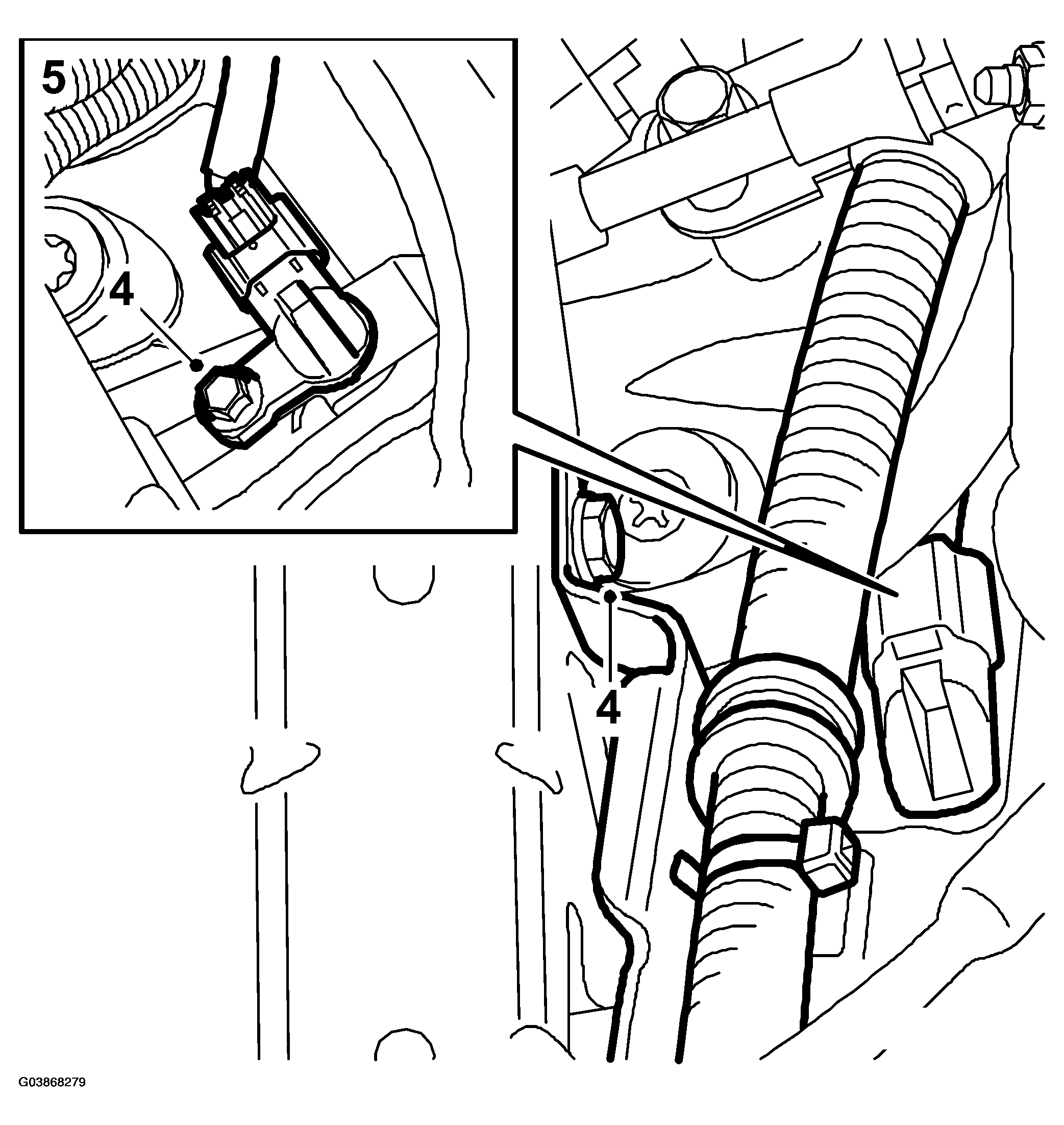 5
4
4
G03868279