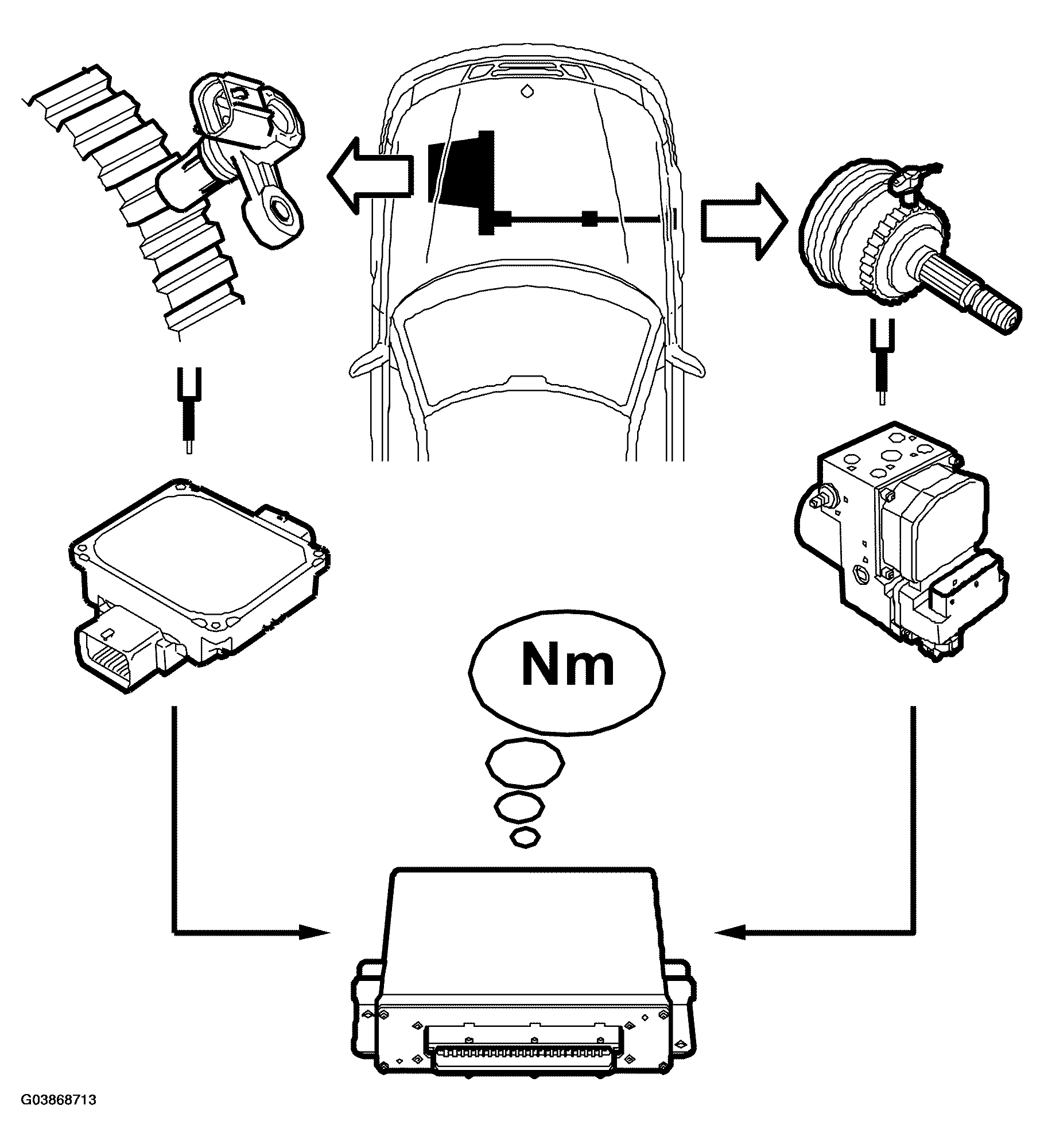 Nm

G03868713