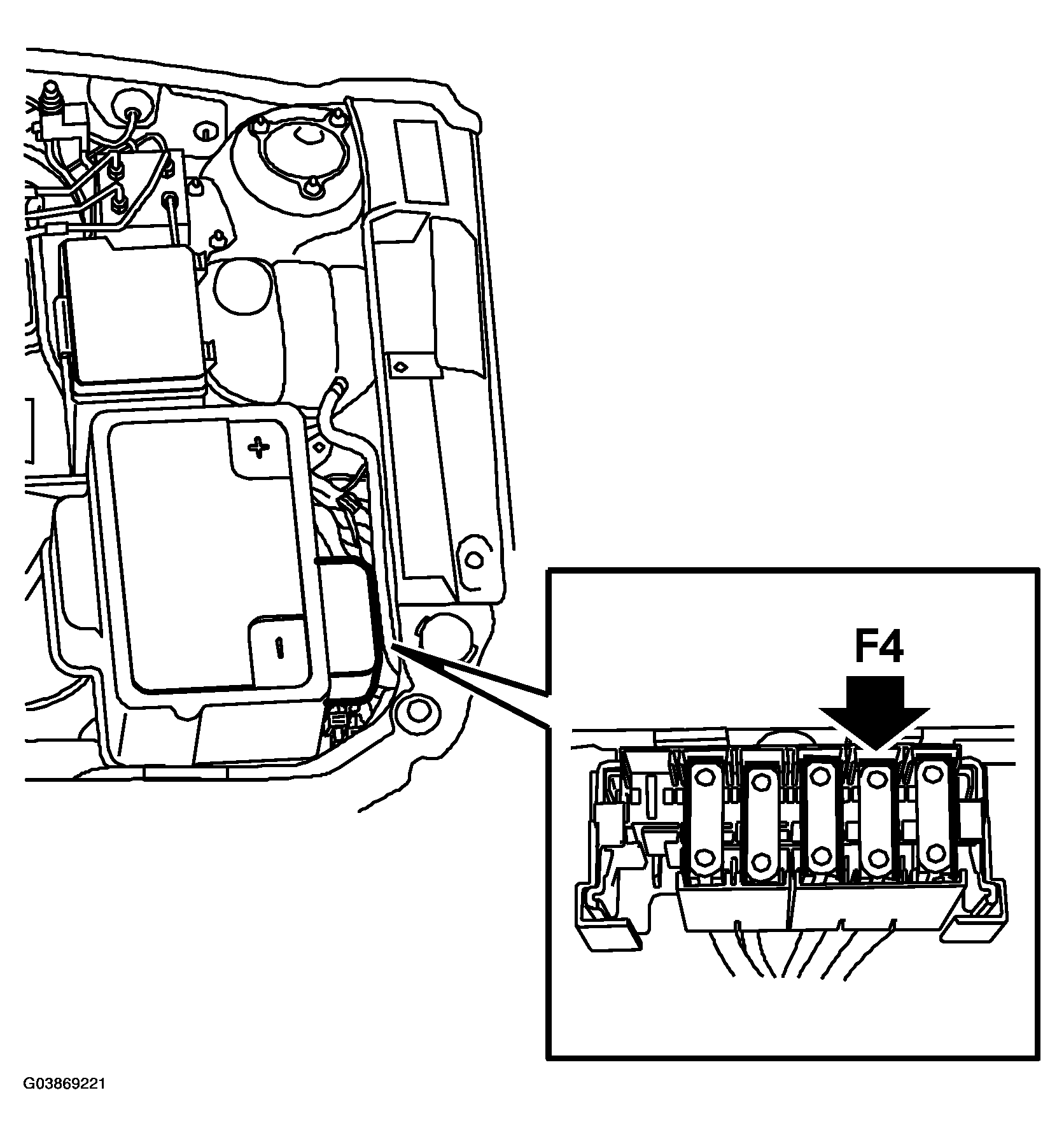 +
-
F4
G03869221