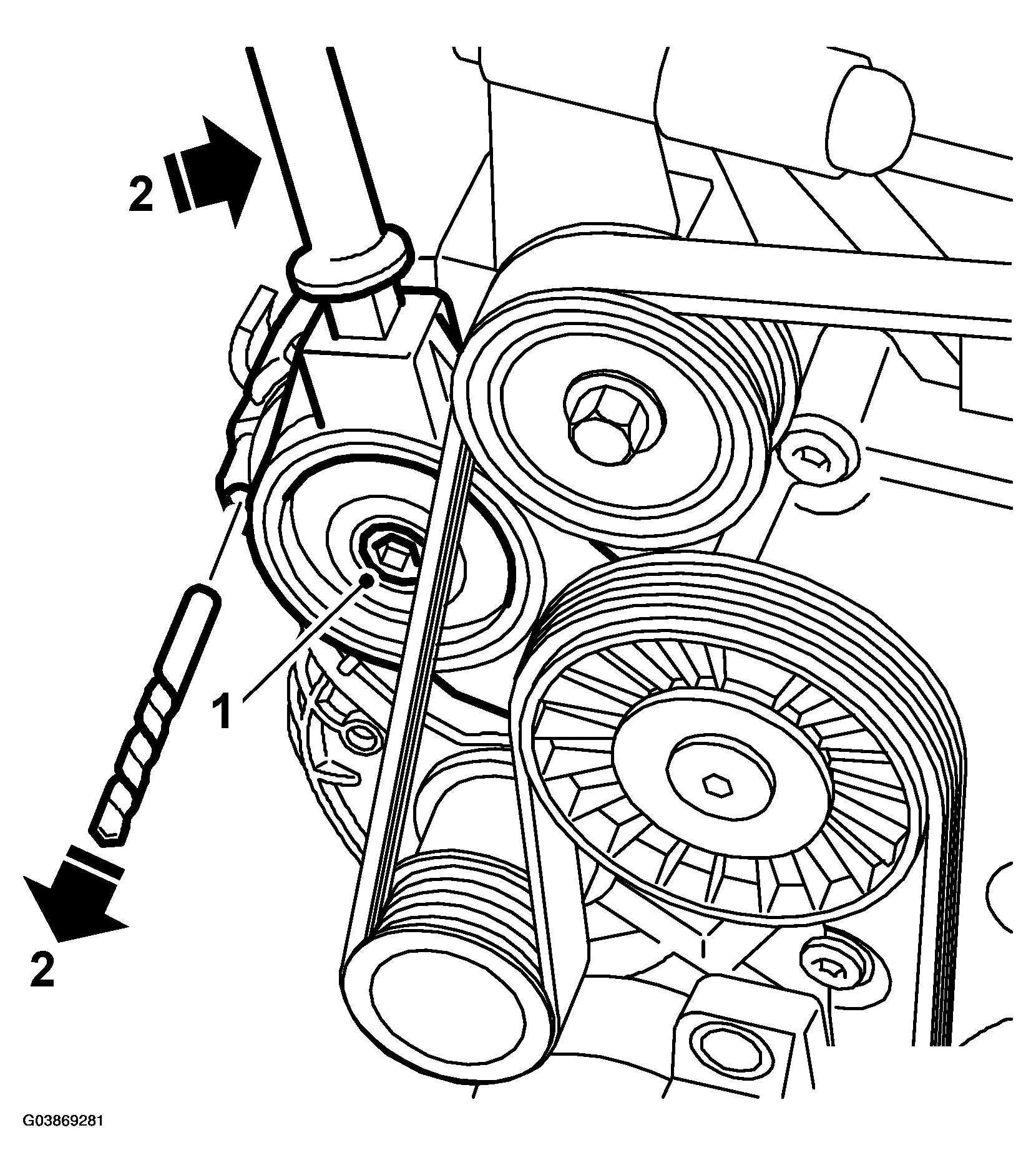 2

1

2

G03869281