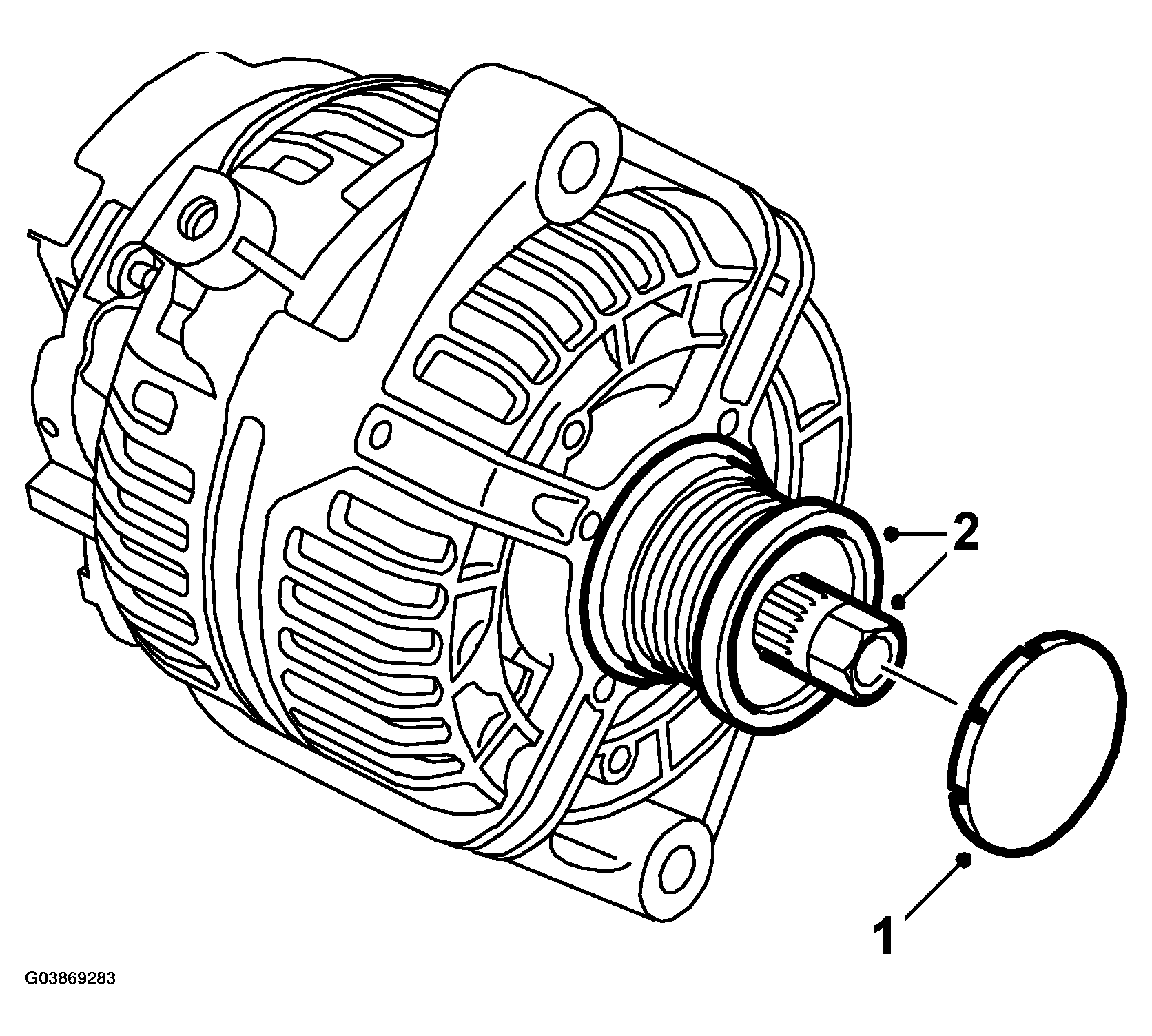 2

1

G03869283