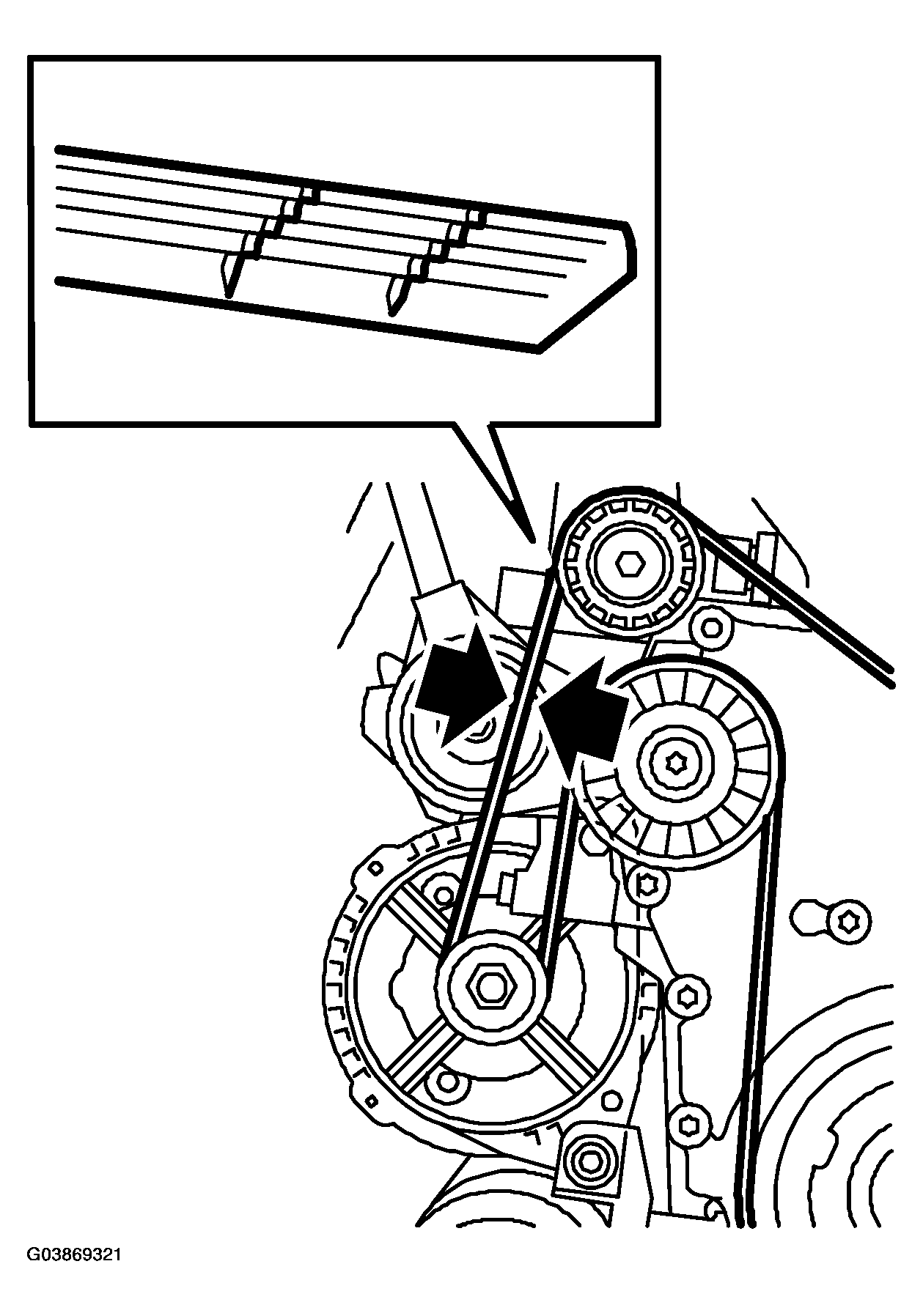 G03869321