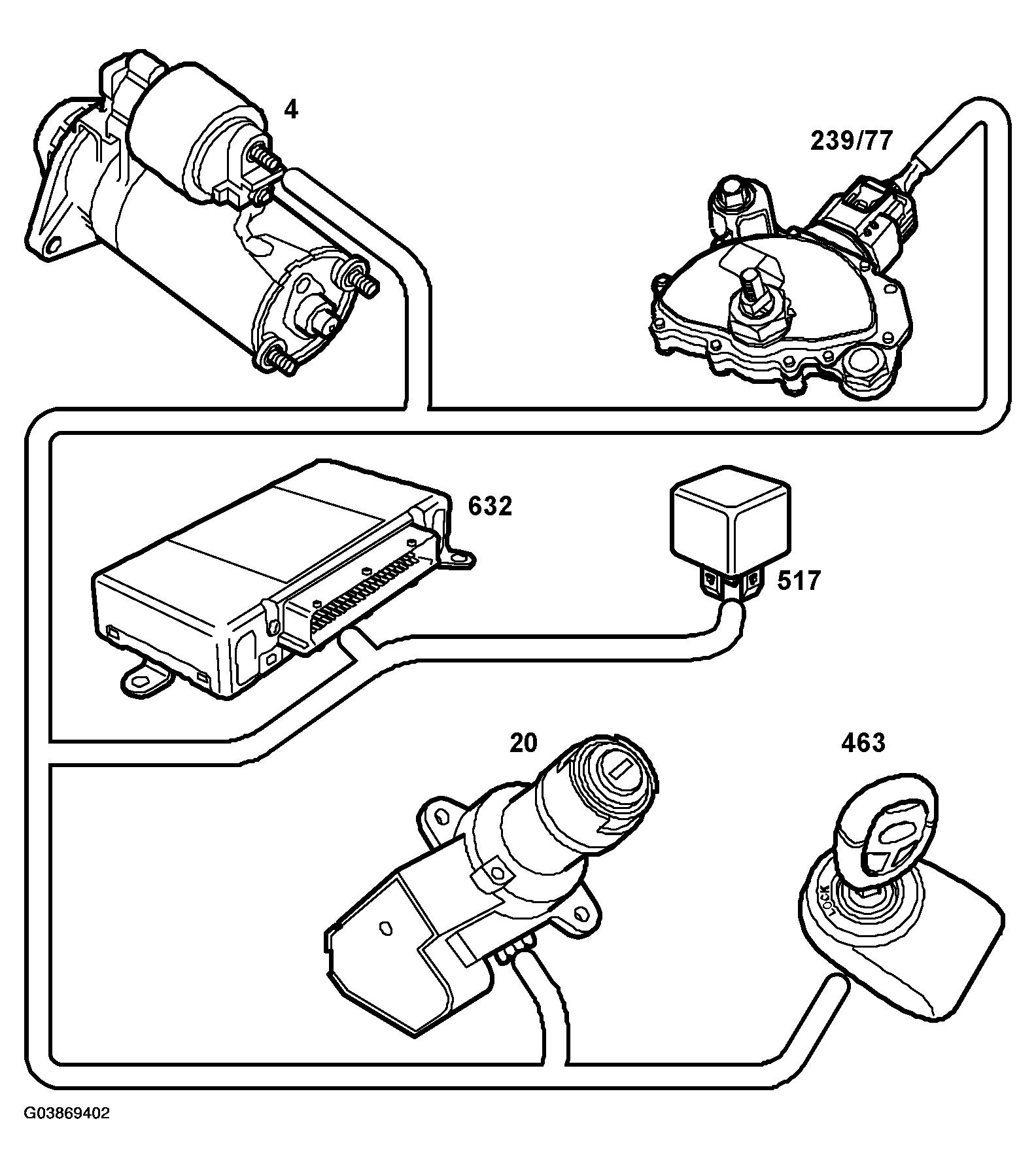 4

239/77

632

517

20

463

LOCK

G03869402