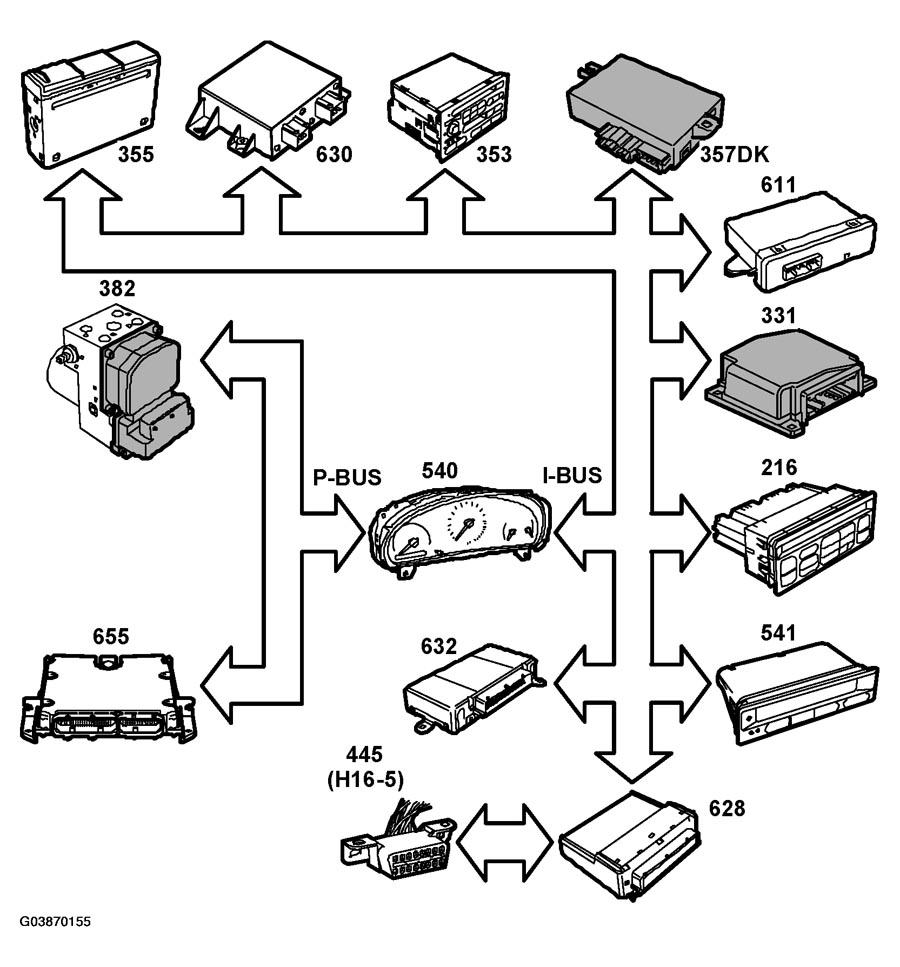 355
630
353
357DK
611
382
331
P-BUS
540
I-BUS
216
655
632
541
445
(H16-5)
628
G03870155