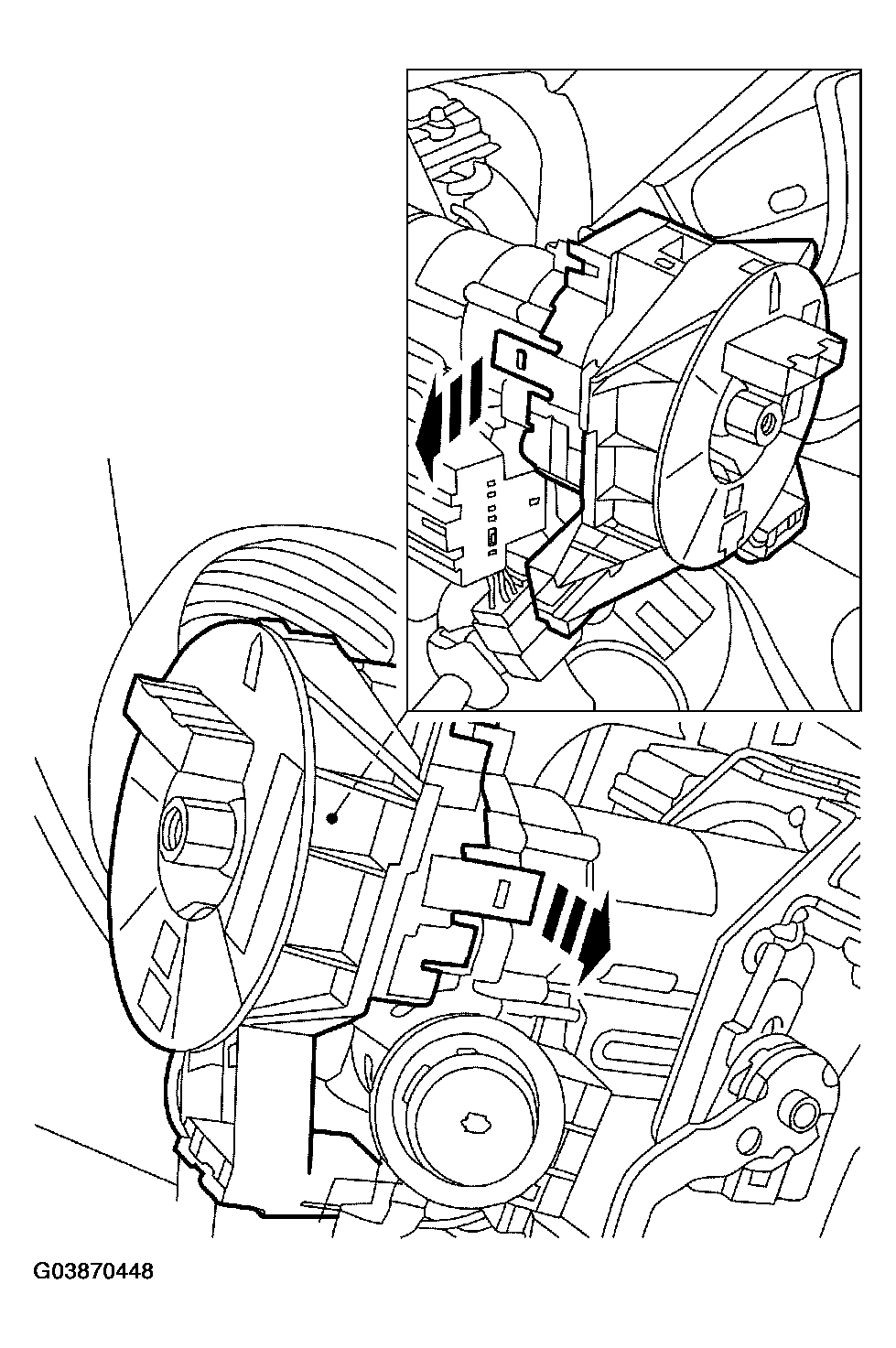 G03870448