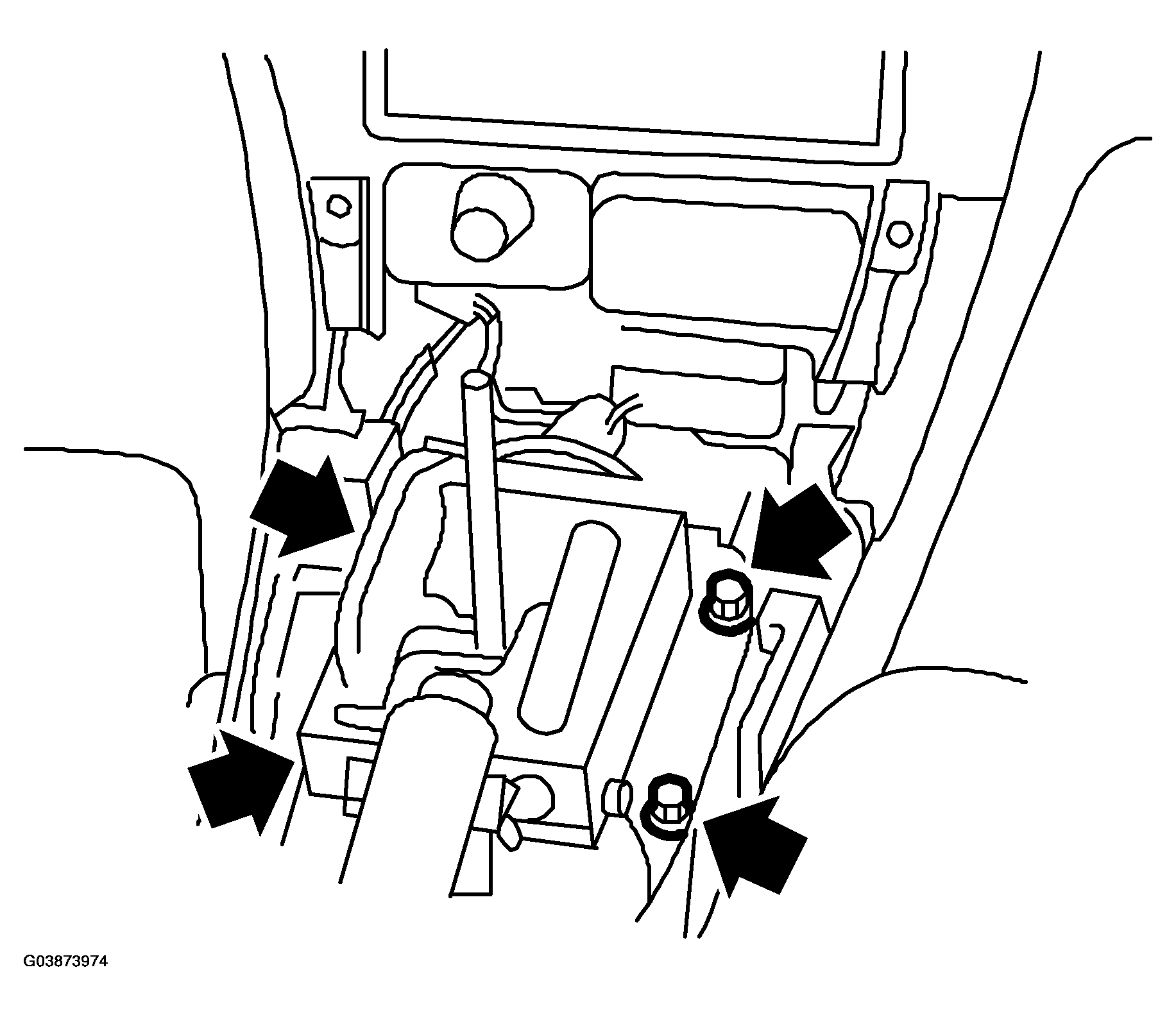 G03873974