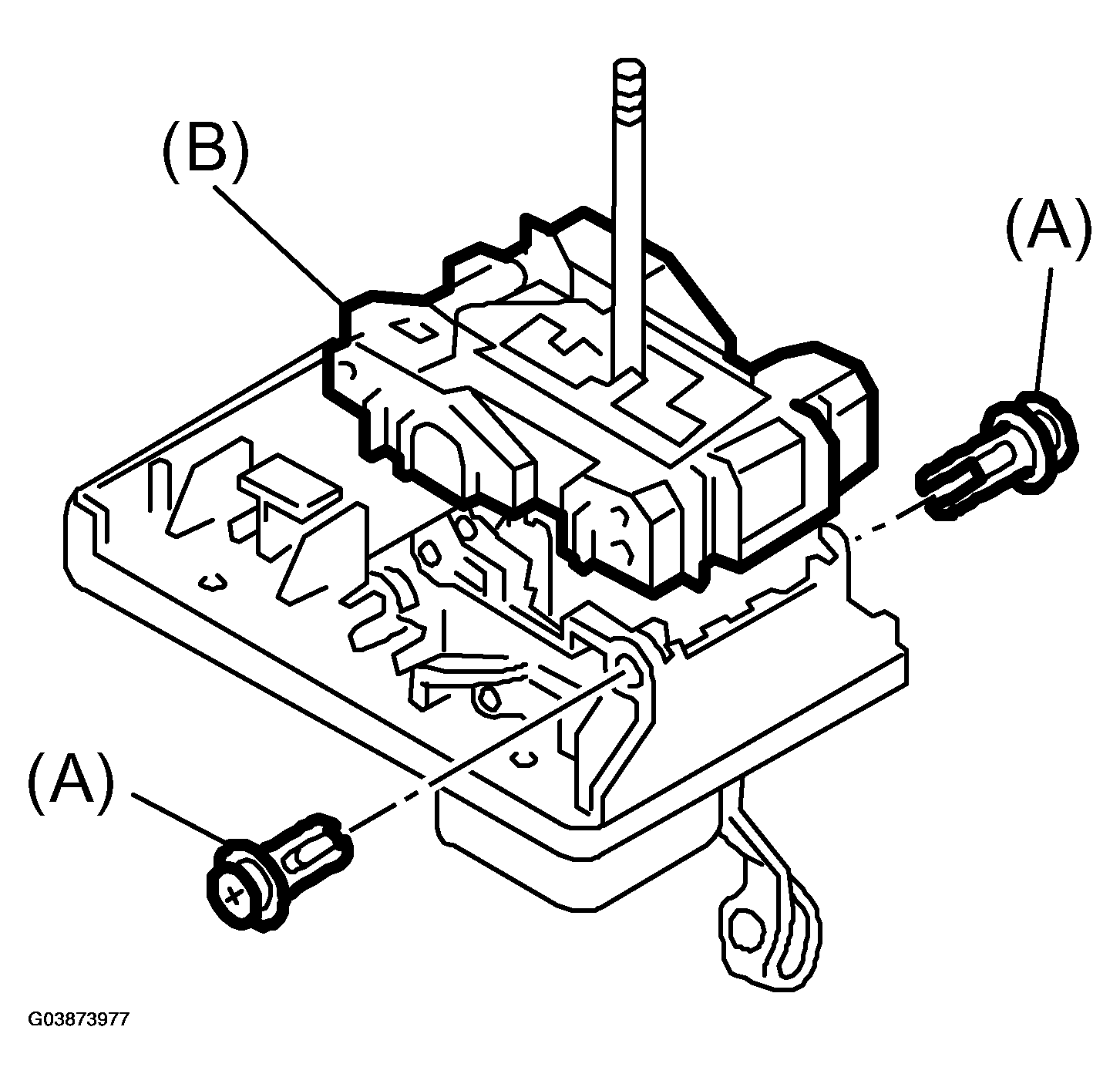 (B)

(A)

(A)

G03873977