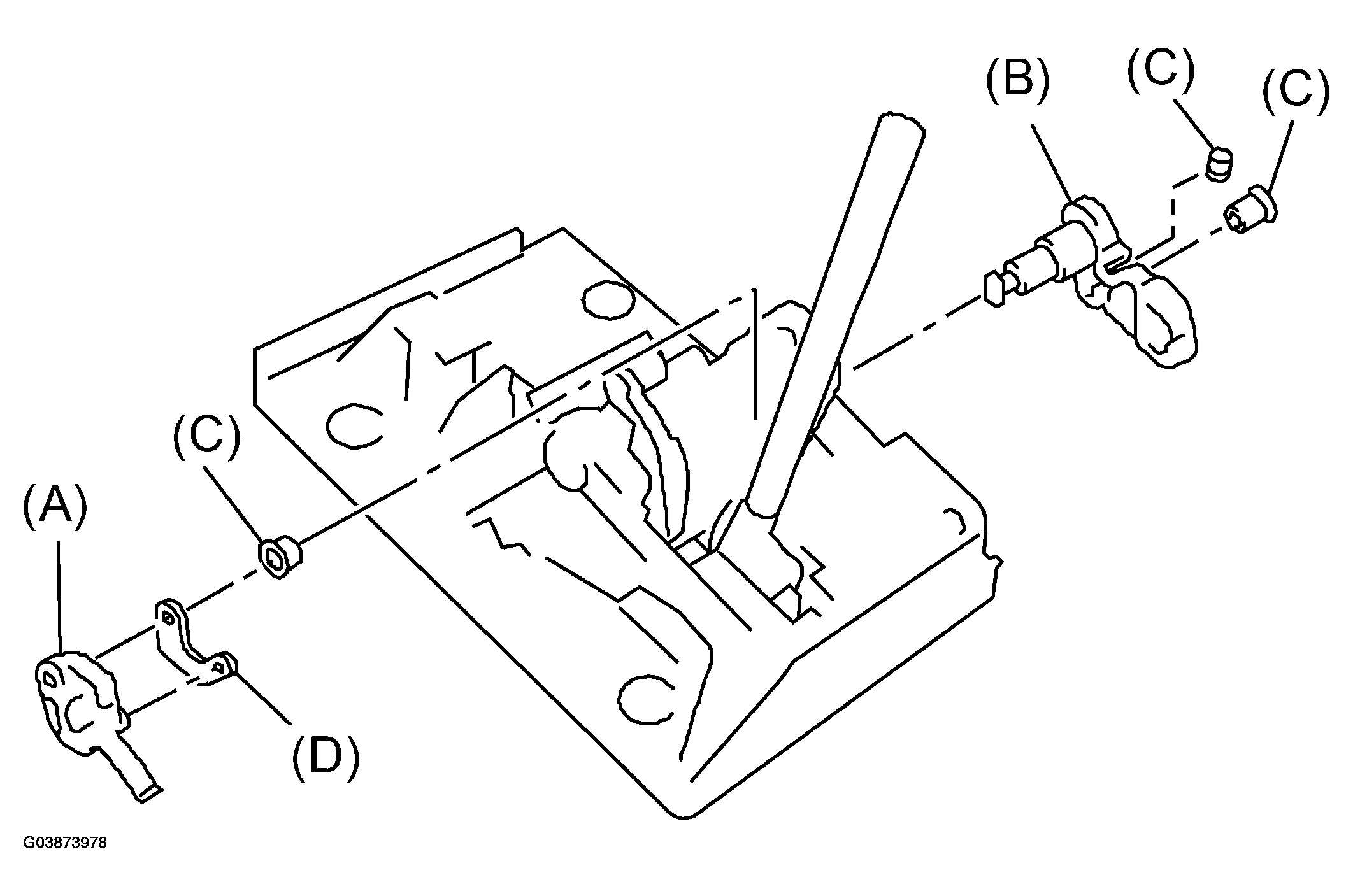 (B)
(C)
(C)
(C)
(A)
(D)
G03873978