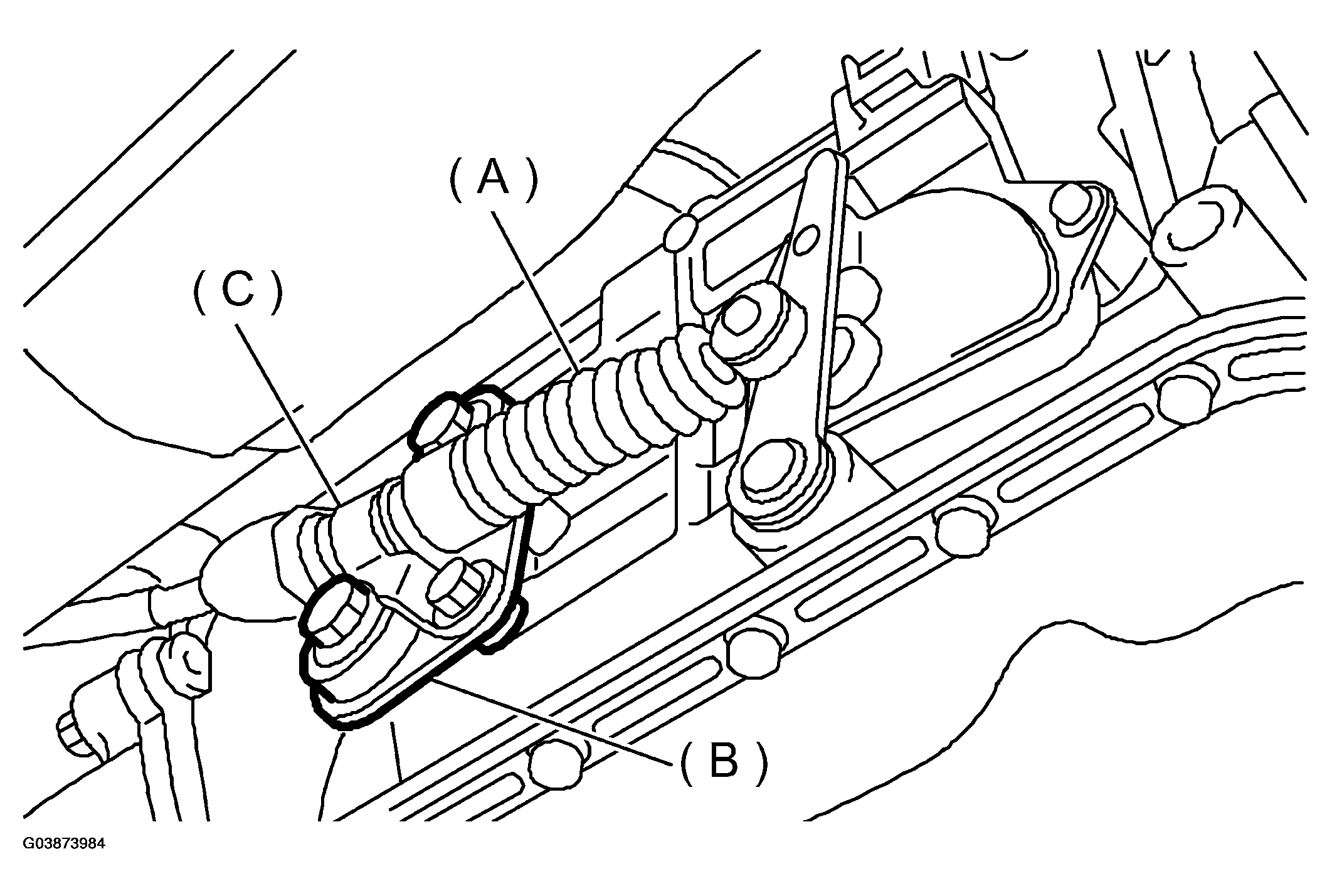 (A)
(C)
(B)
G03873984