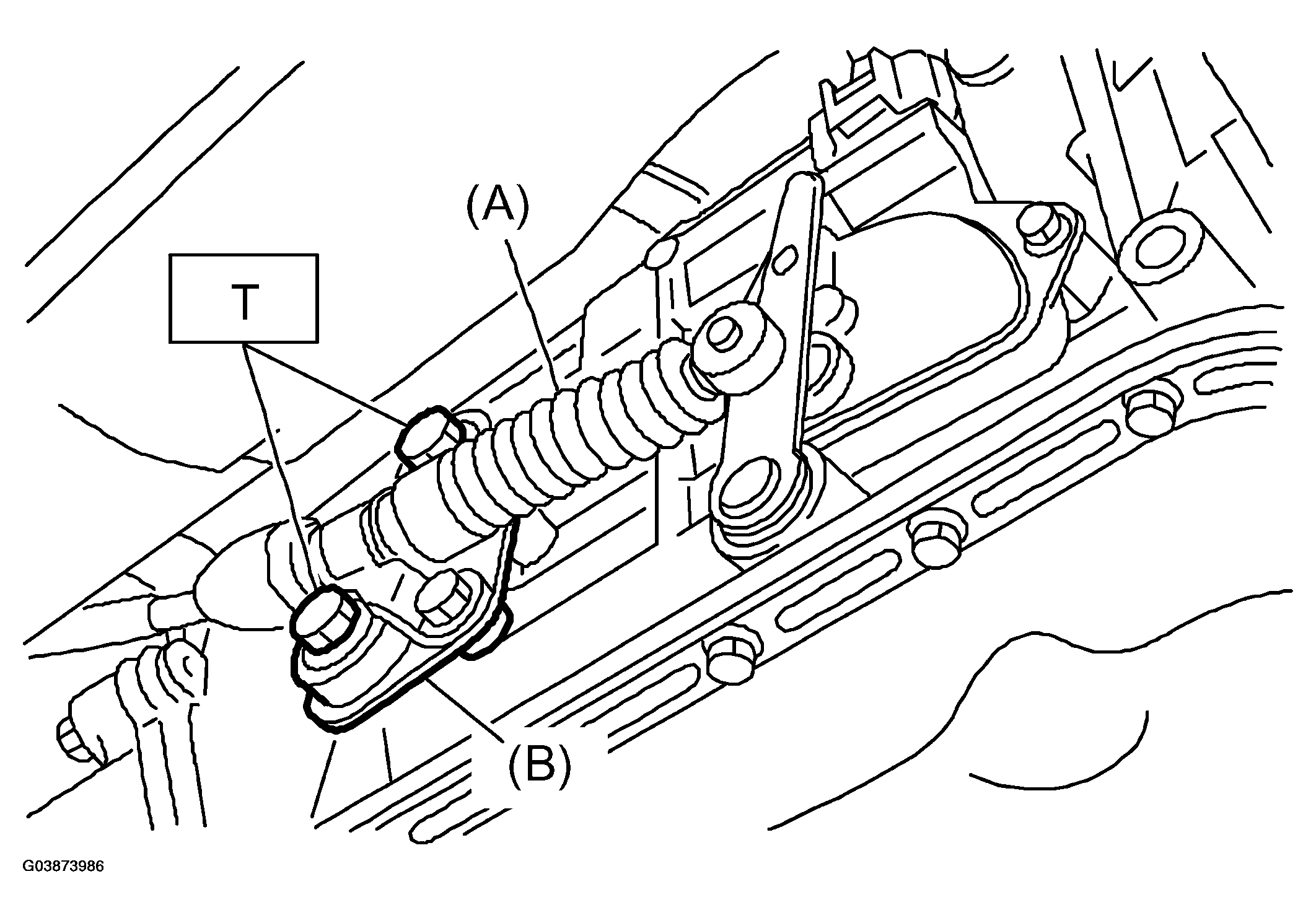 (A)

T

(B)

G03873986