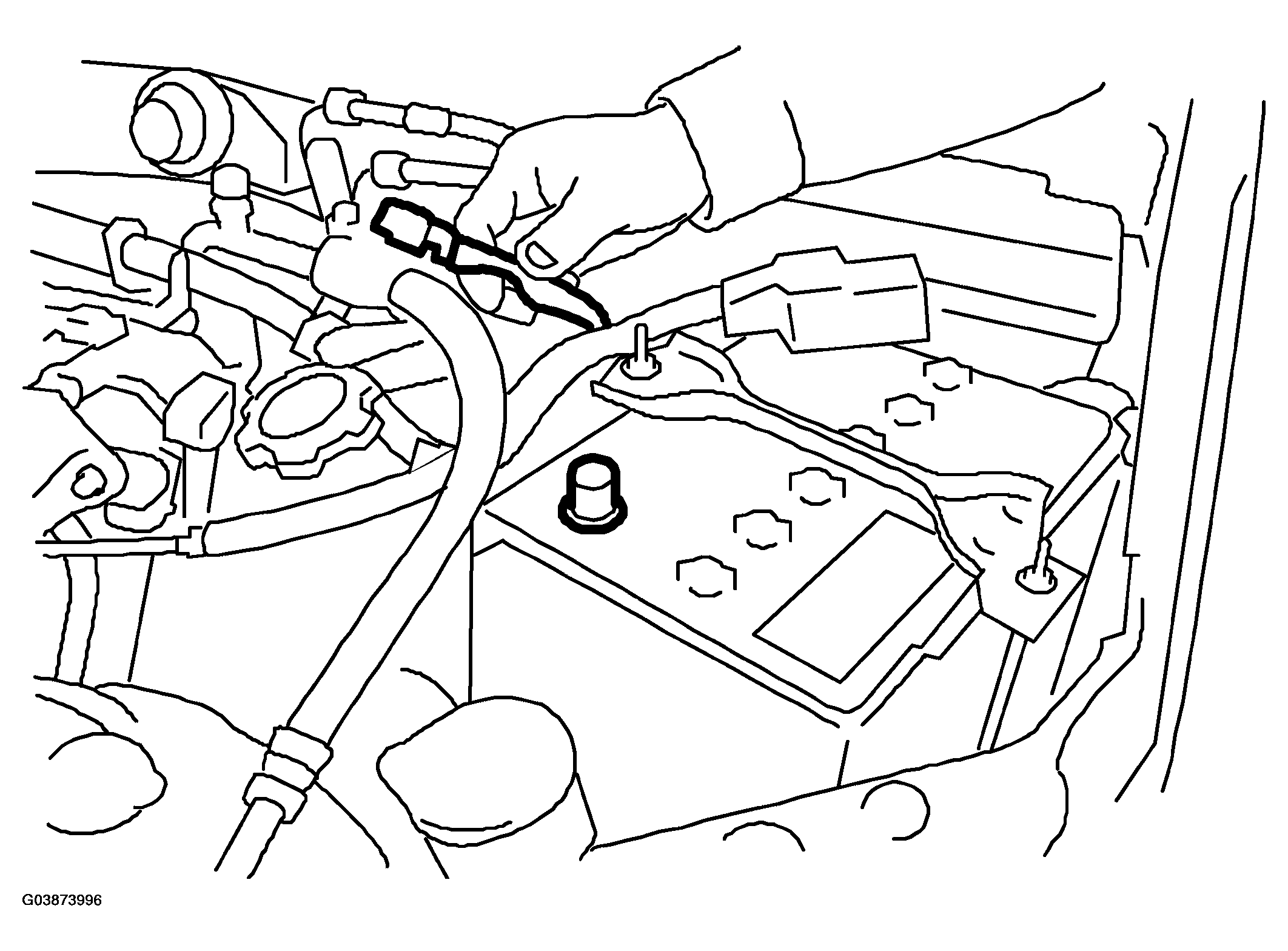 G03873996