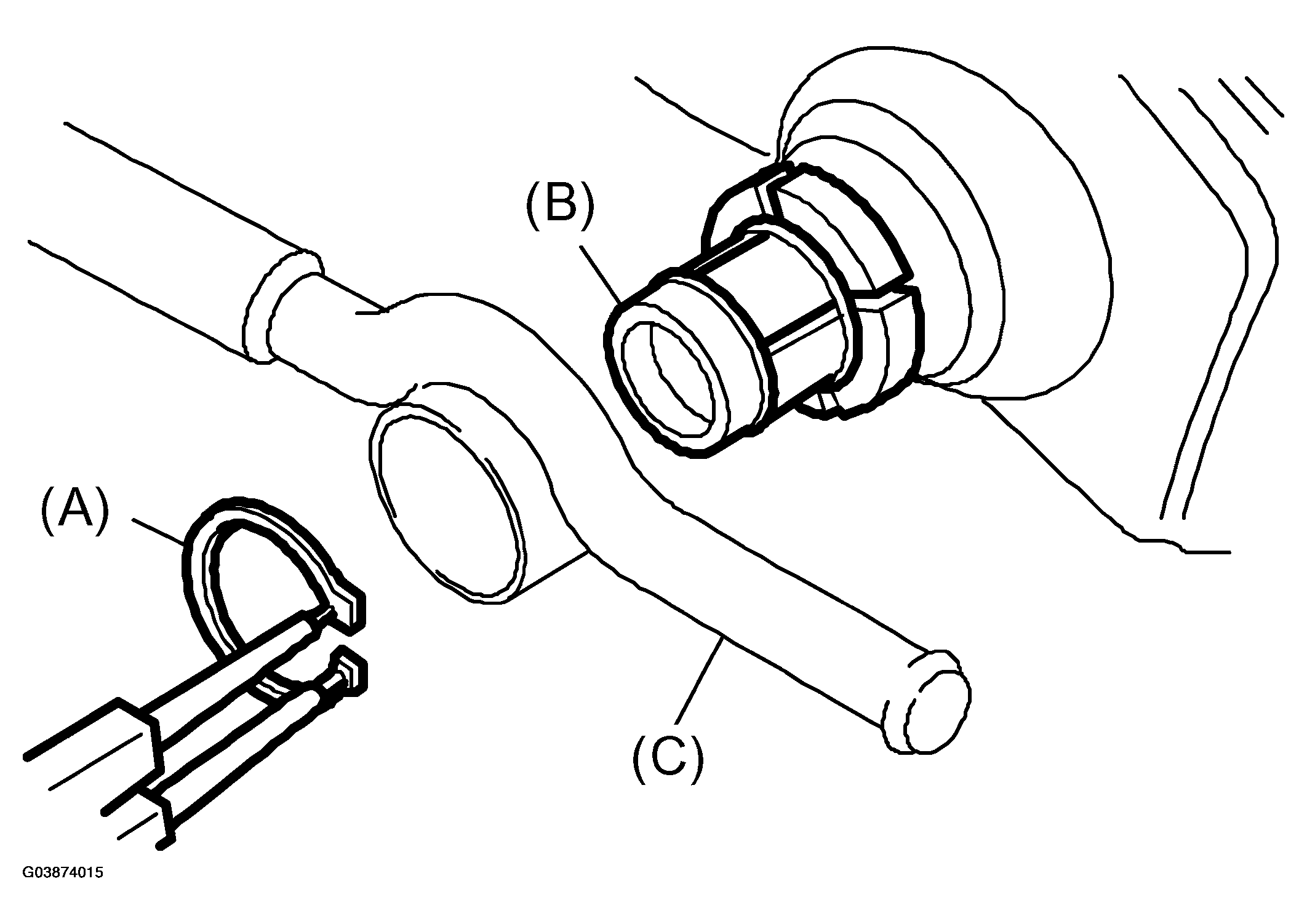 (B)

(A)

(C)

G03874015