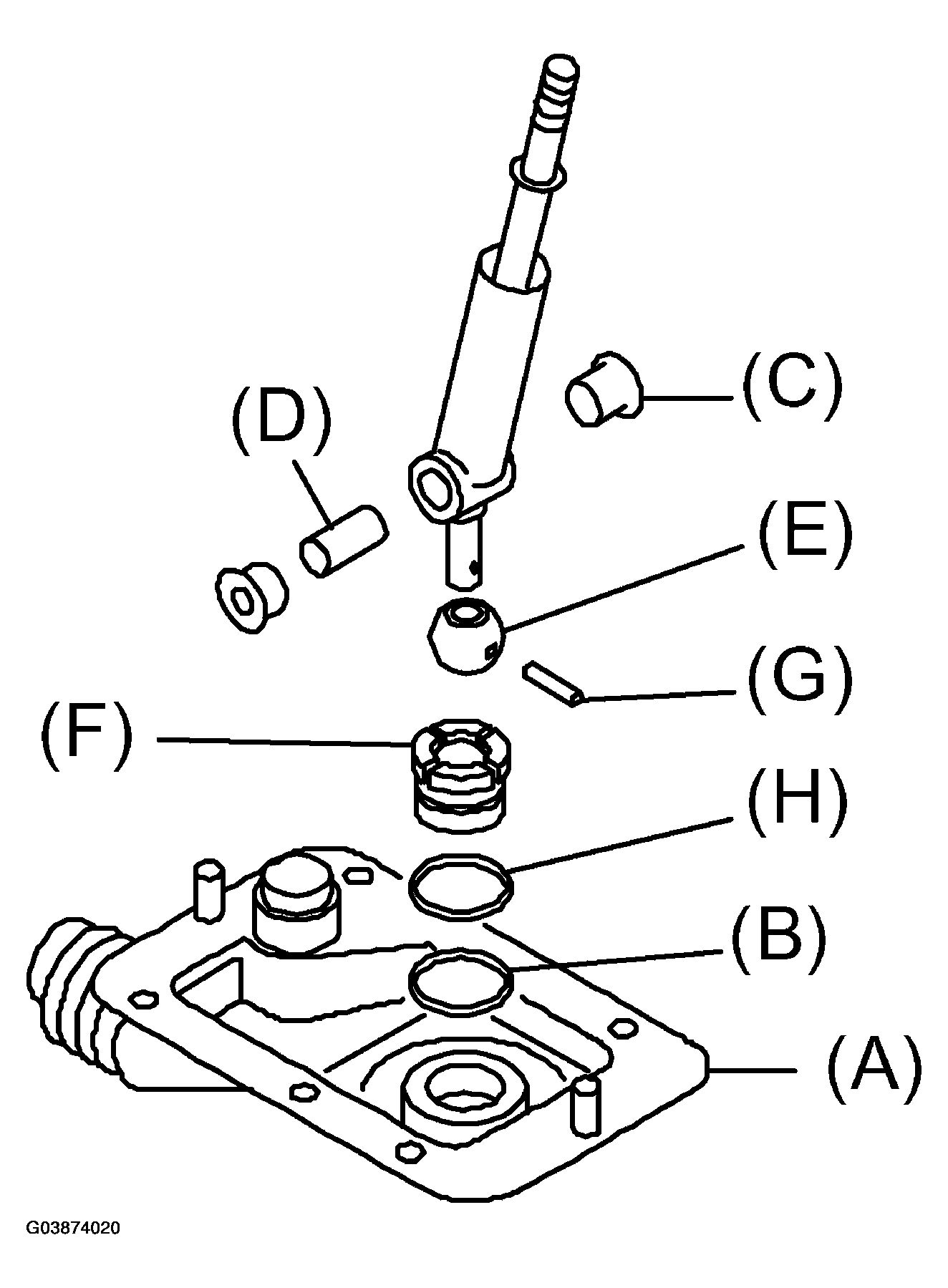 (C)
(D)
(E)
(G)
(F)
(H)
(B)
(A)
G03874020