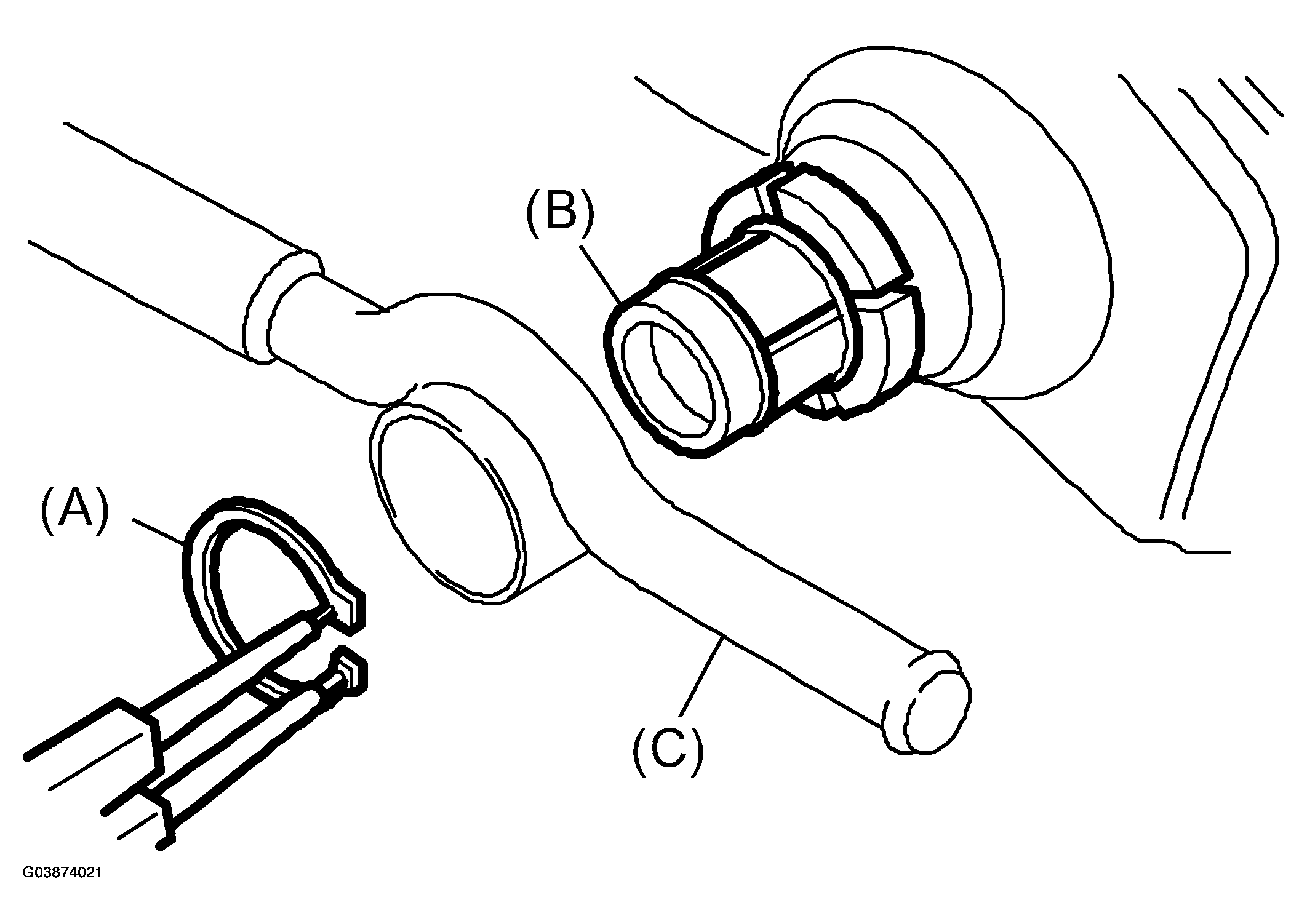 (B)

(A)

(C)

G03874021