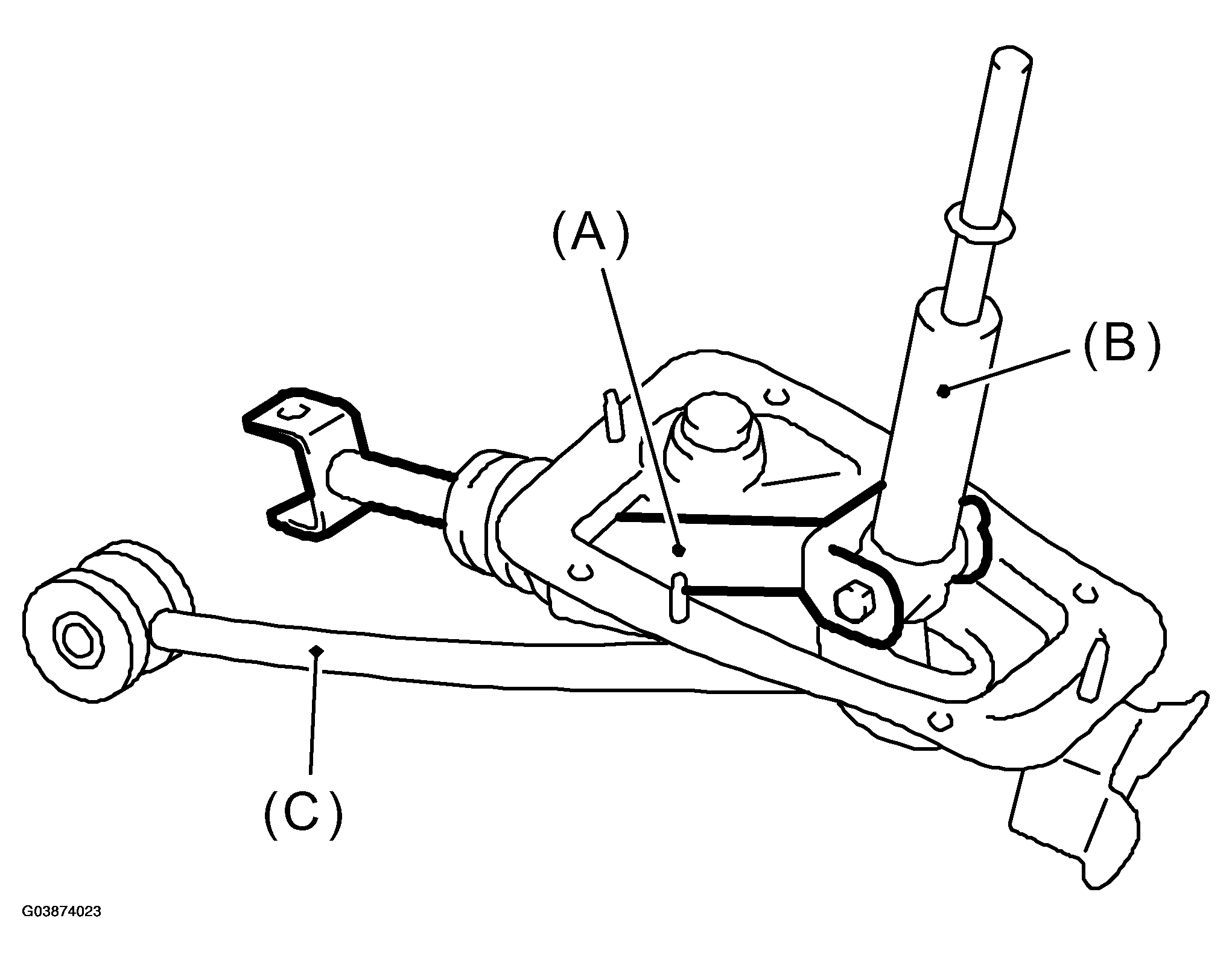 (A)

(B)

(C)

G03874023