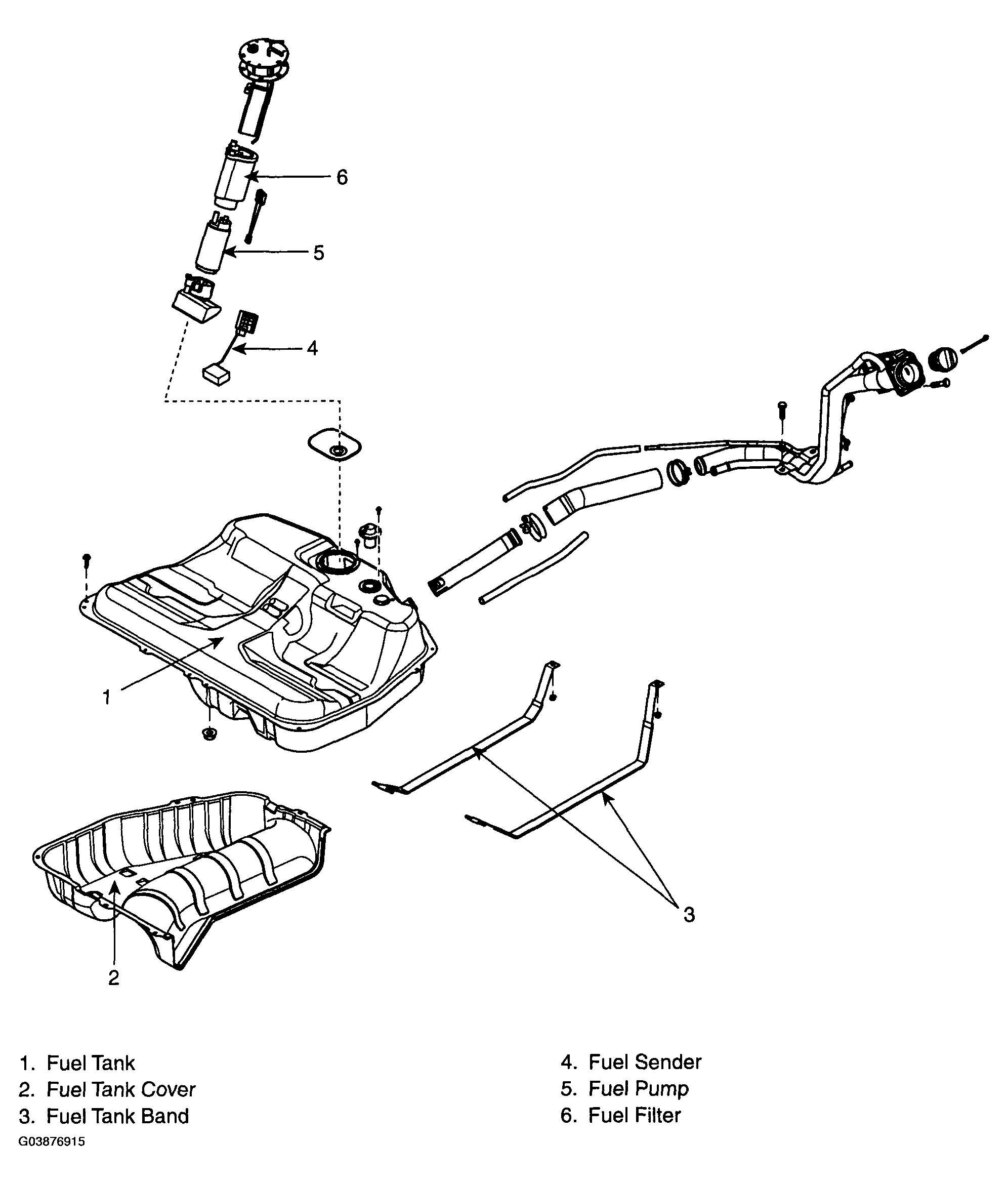 6

5

4

1

3

2

1. Fuel Tank
2. Fuel Tank Cover
3. Fuel Tank Band

4. Fuel Sender
5. Fuel Pump
6. Fuel Filter

G03876915