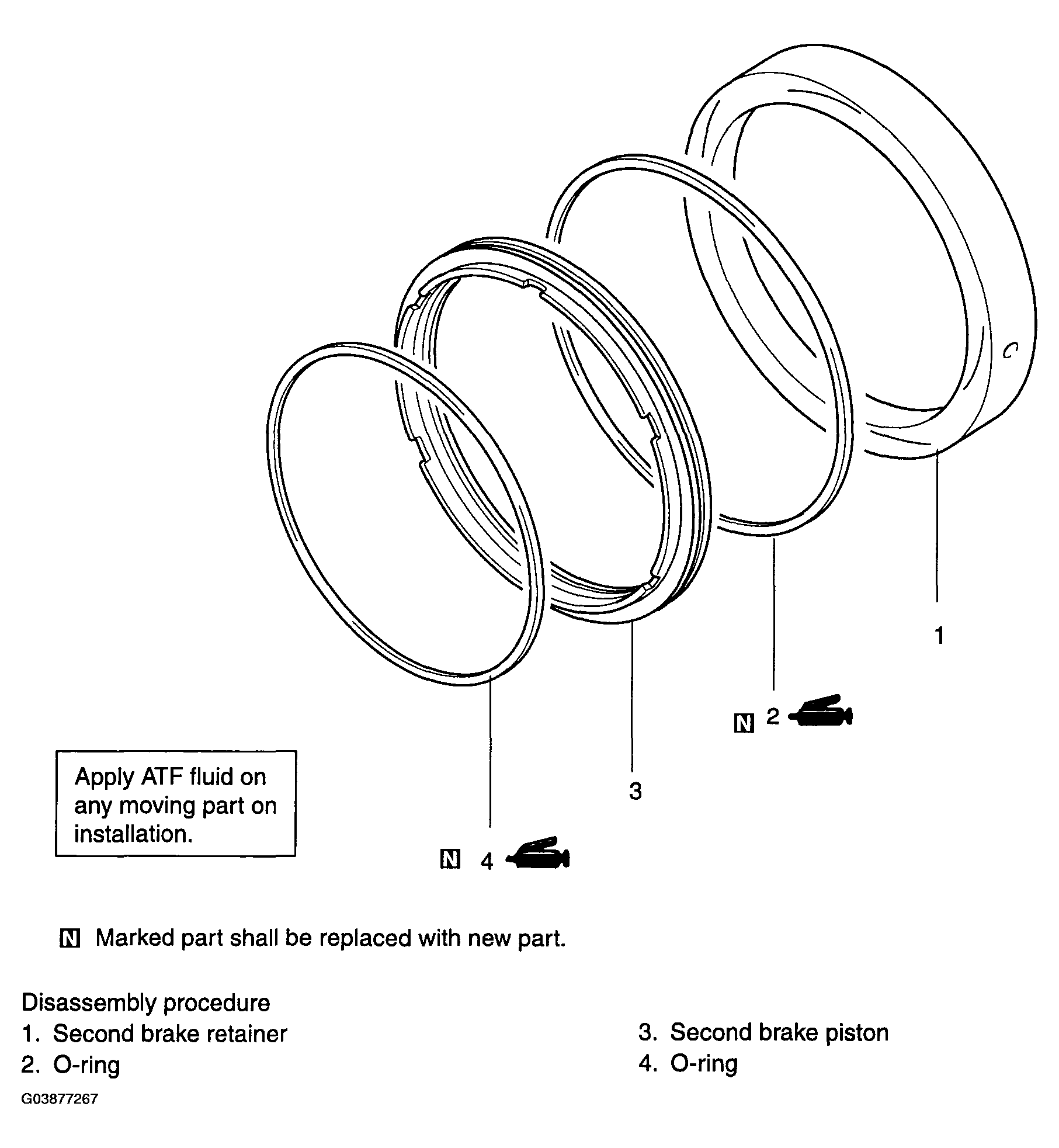 1

N 2

3

Apply ATF fluid on any moving part on installation.

N 4

N Marked part shall be replaced with new part.

Disassembly procedure
1. Second brake retainer
2. O-ring

3. Second brake piston
4. O-ring

G03877267