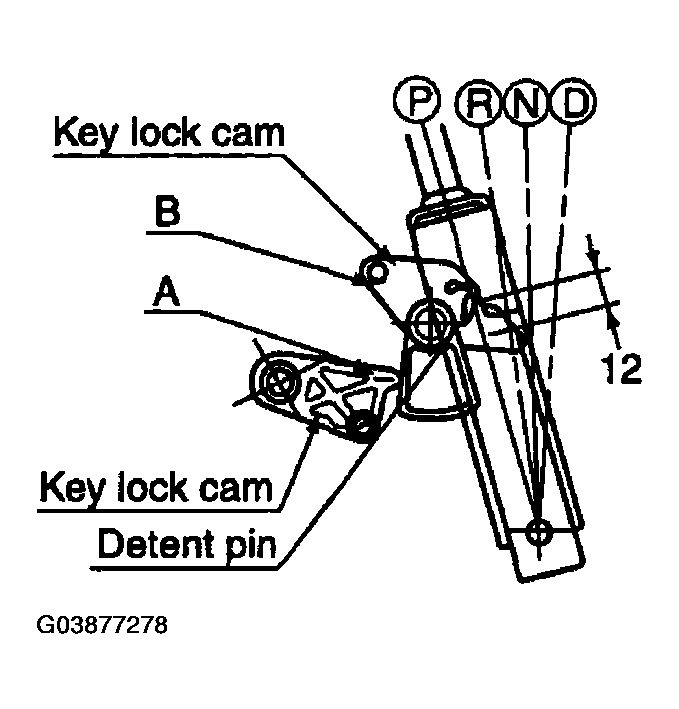 P
R
N
D
Key lock cam
B
A
12
Key lock cam
Detent pin
G03877278