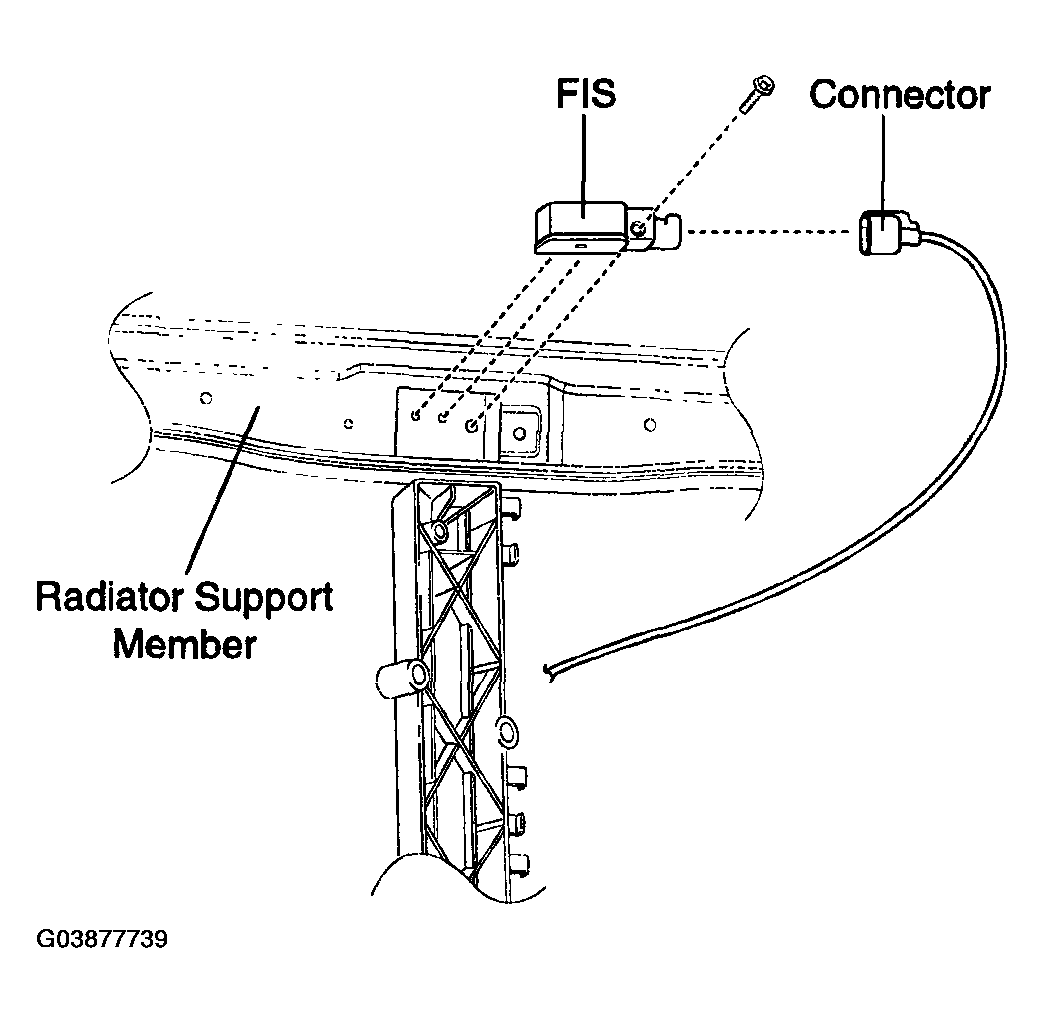 FIS

Connector

Radiator Support Member

G03877739