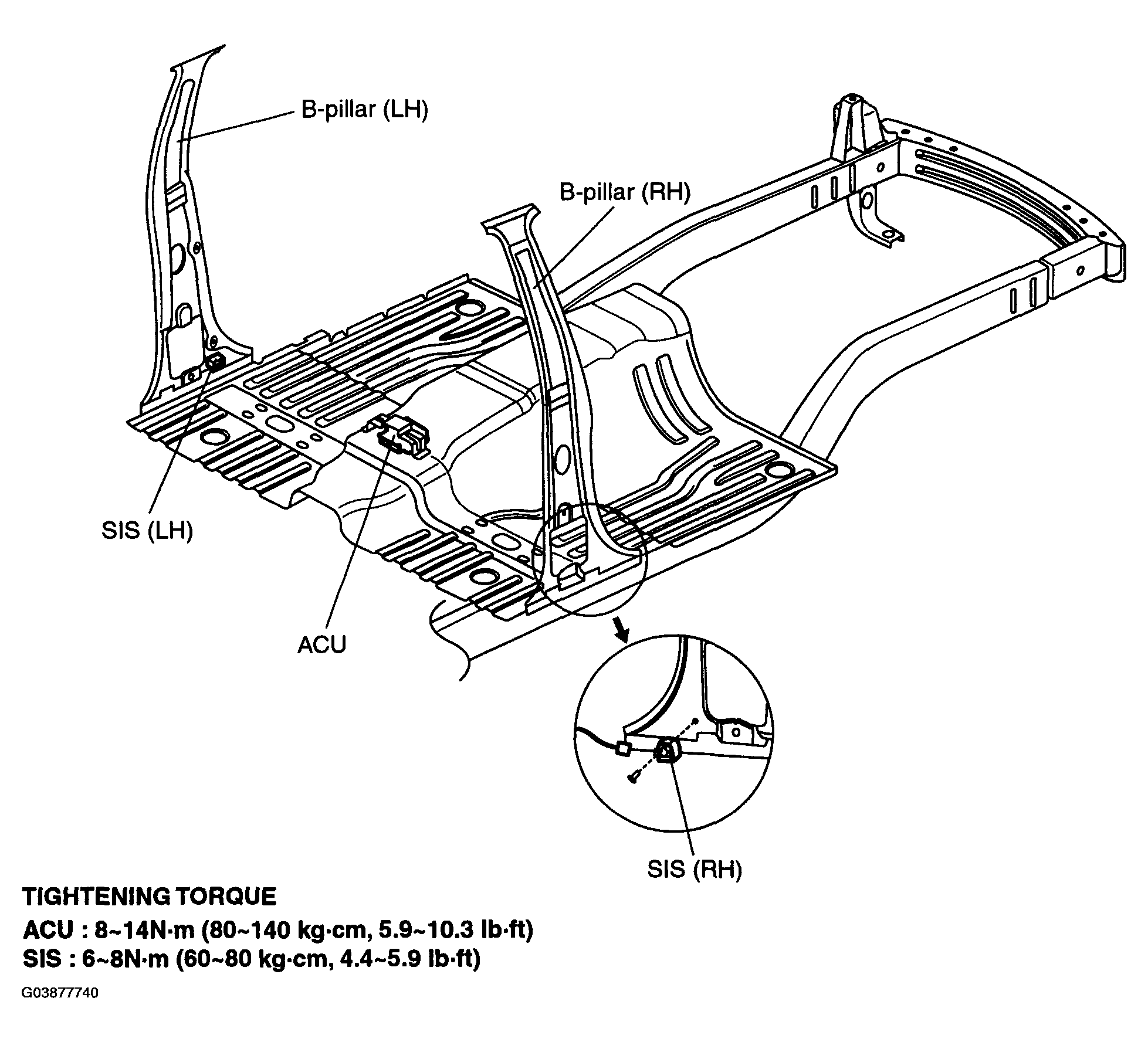 B-pillar (LH)

B-pillar (RH)

SIS (LH)

ACU

SIS (RH)

TIGHTENING TORQUE
ACU : 8~14N·m (80~140 kg·cm, 5.9~10.3 lb·ft)
SIS : 6~8N·m (60~80 kg·cm, 4.4~5.9 lb·ft)

G03877740