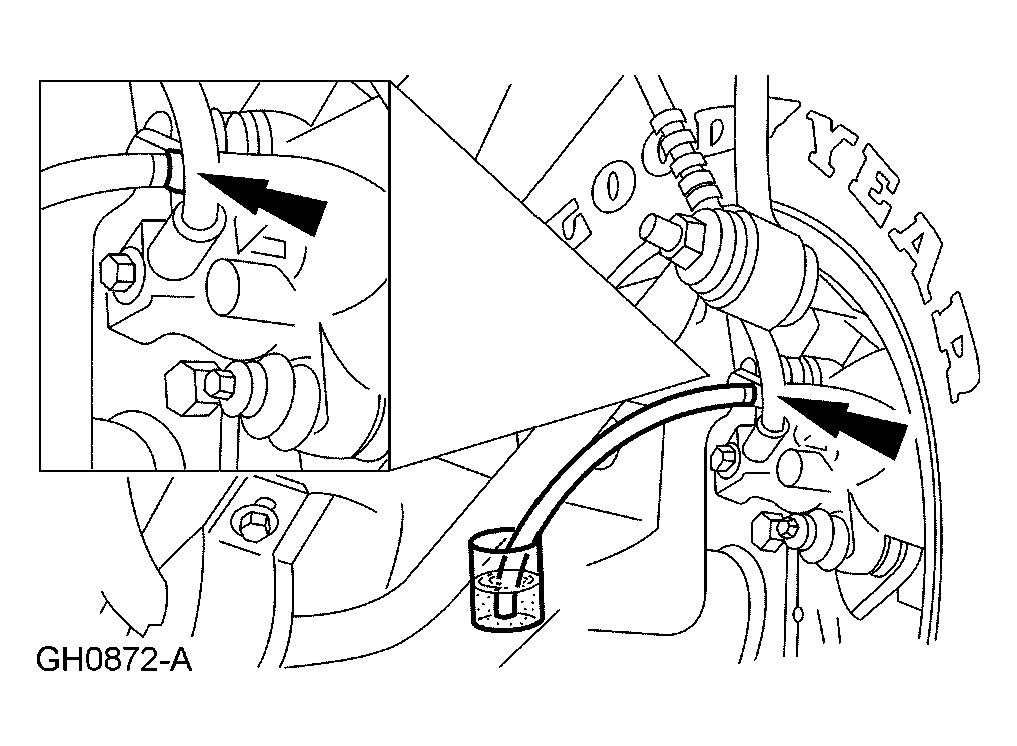 GOODYEAR

GH0872-A