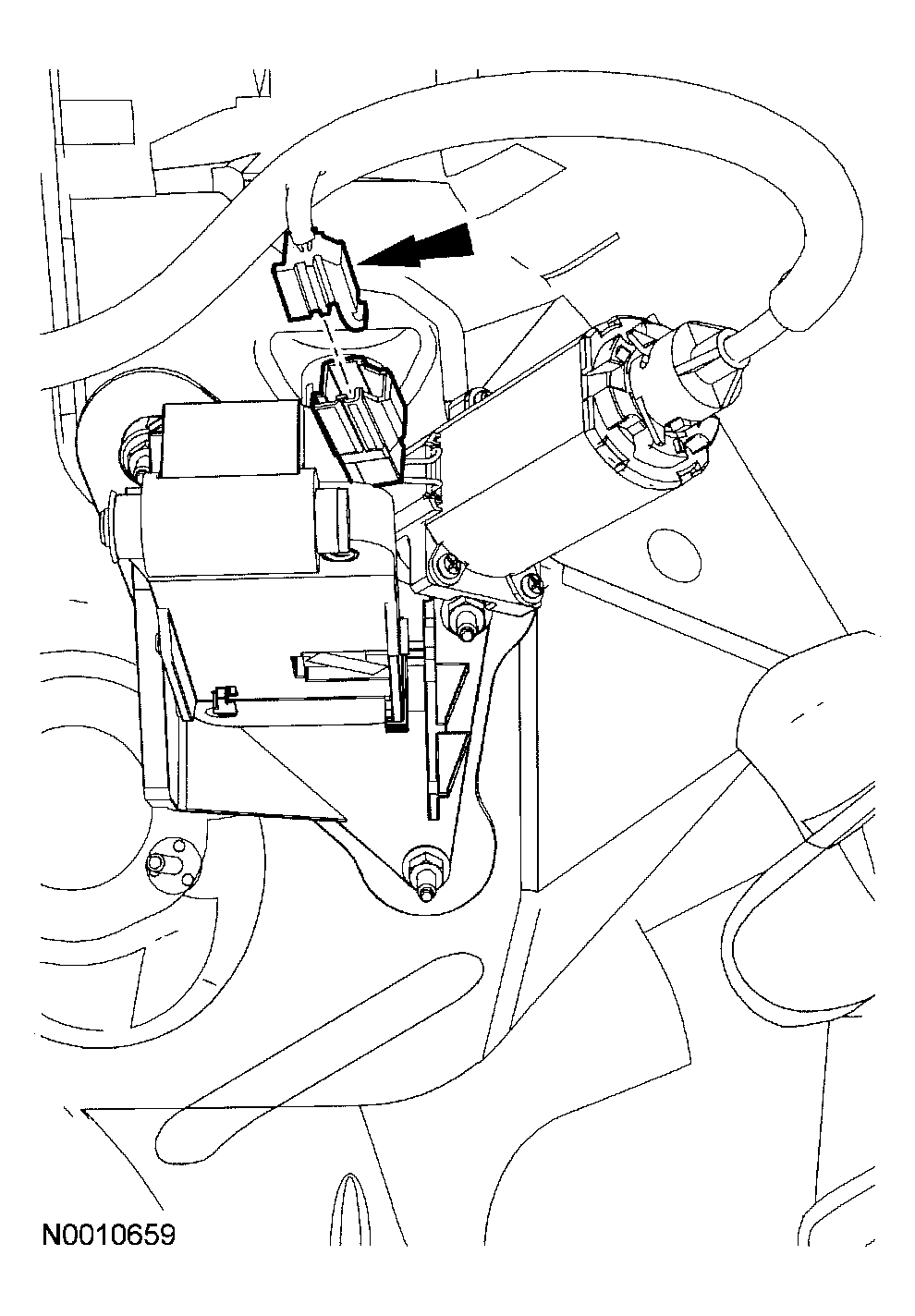 N0010659