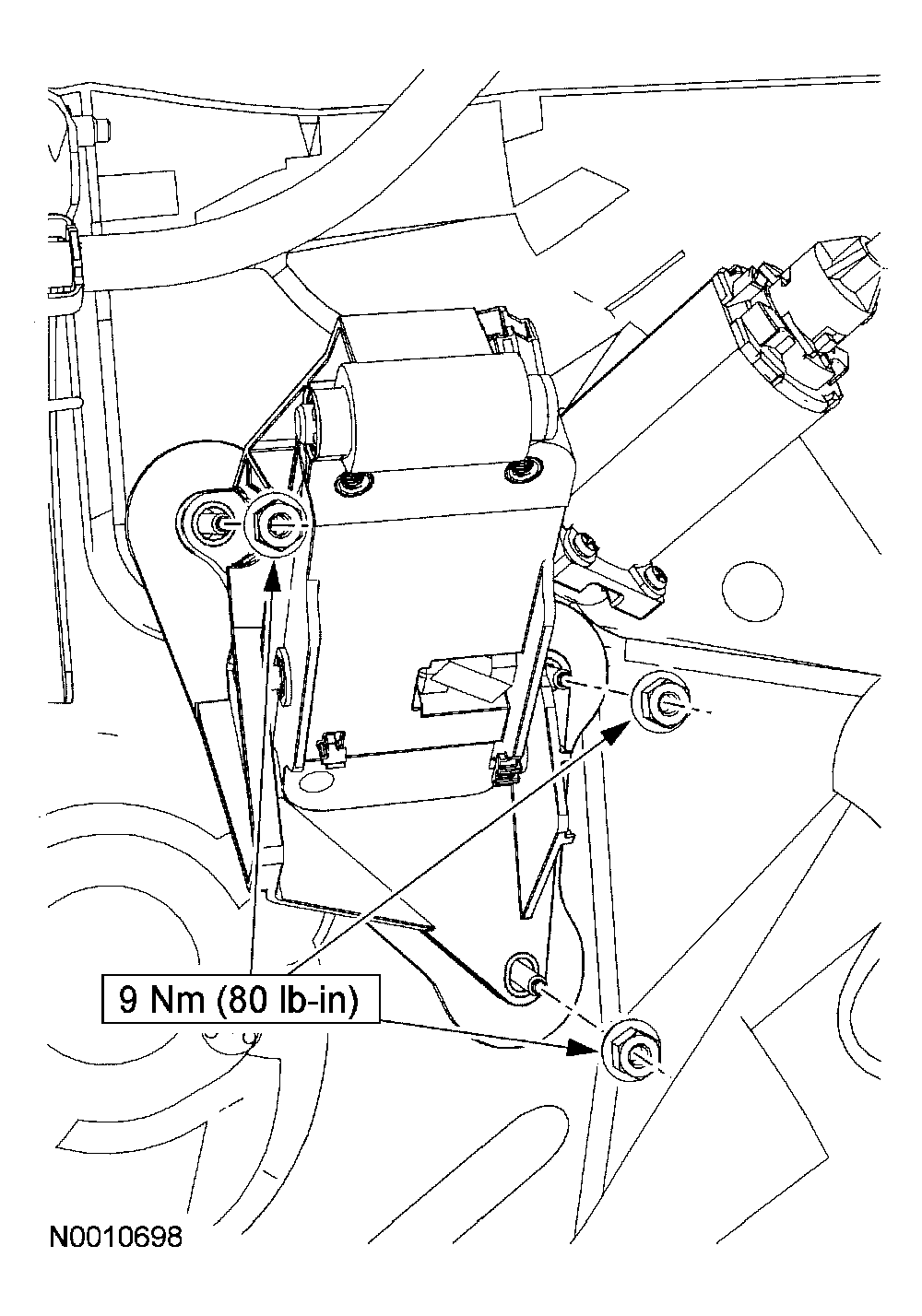 9 Nm (80 lb-in)

N0010698