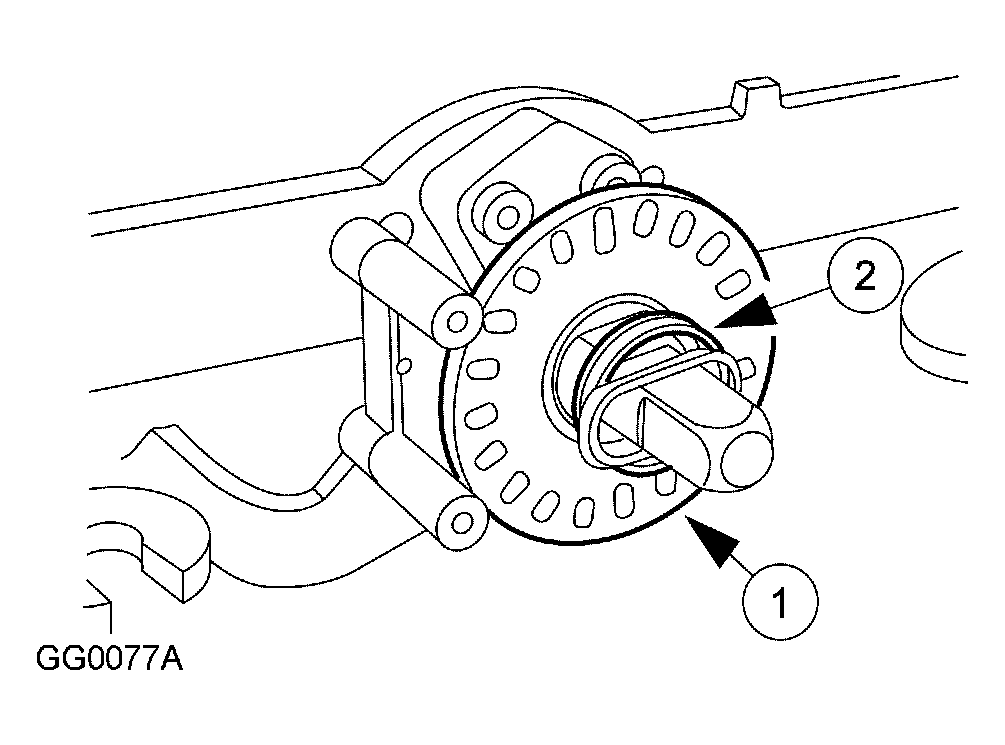 2

1

GG0077A