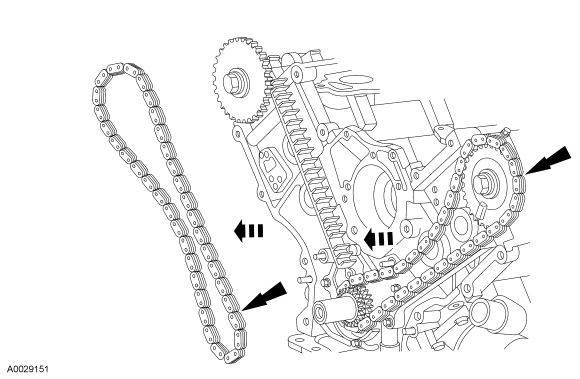 A0029151