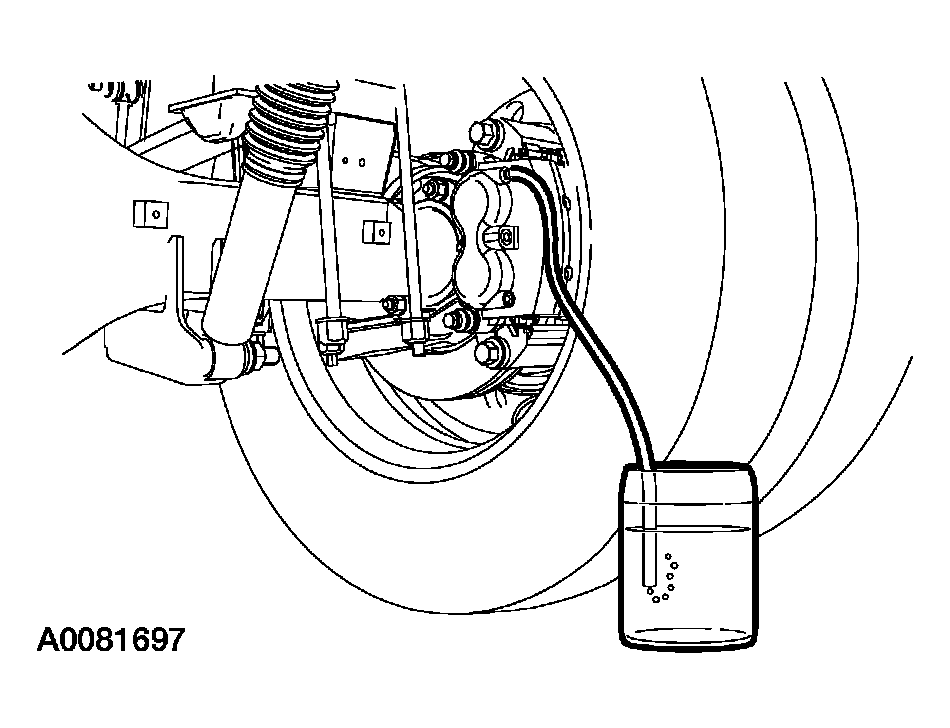 A0081697