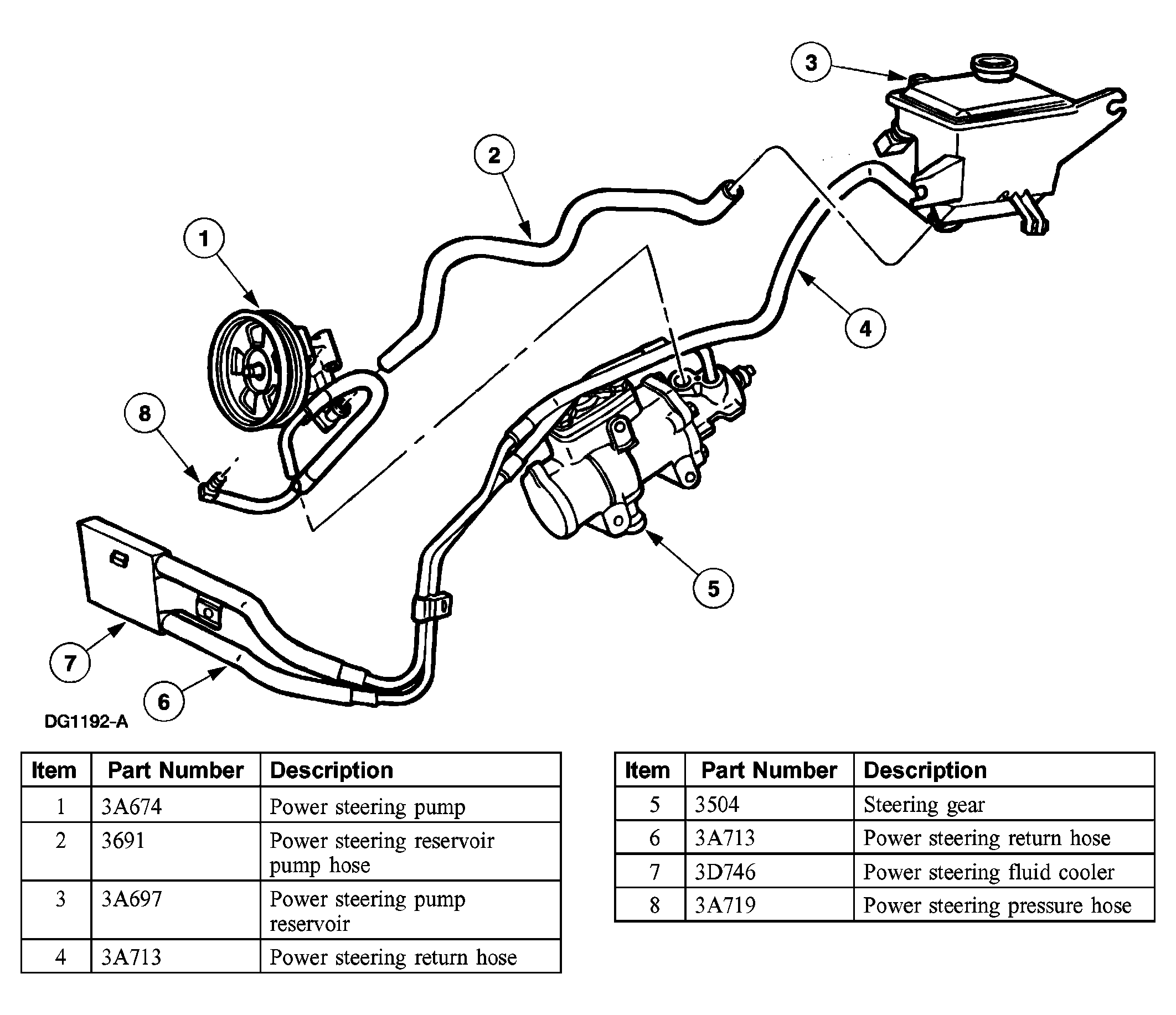 3

2

1

4

8

5

7

6

DG1192-A

| Item | Part Number | Description |
|---|---|---|
| 1 | 3A674 | Power steering pump |
| 2 | 3691 | Power steering reservoir pump hose |
| 3 | 3A697 | Power steering pump reservoir |
| 4 | 3A713 | Power steering return hose |

| Item | Part Number | Description |
|---|---|---|
| 5 | 3504 | Steering gear |
| 6 | 3A713 | Power steering return hose |
| 7 | 3D746 | Power steering fluid cooler |
| 8 | 3A719 | Power steering pressure hose |