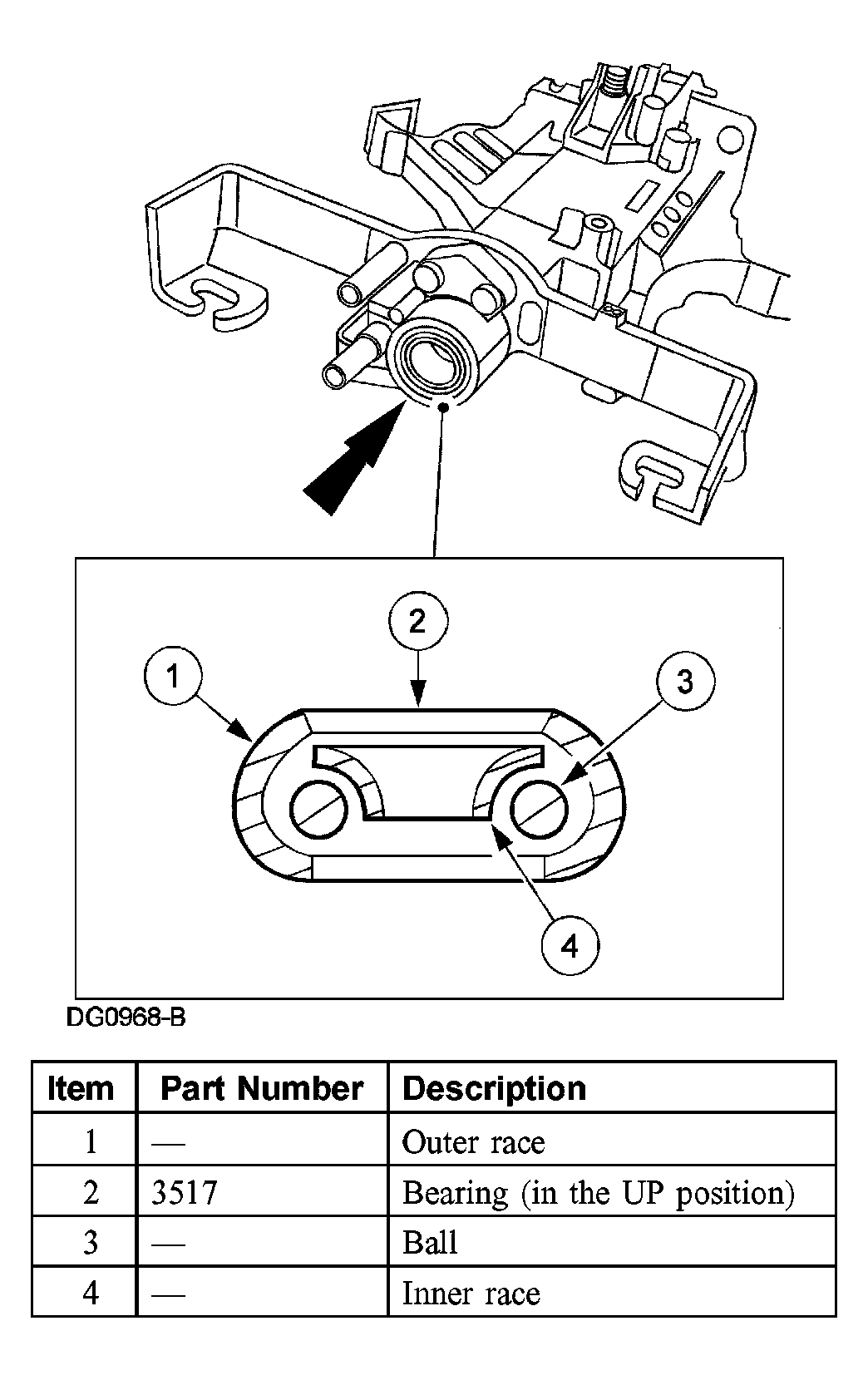 2

1

3

4

DG0968-B

| Item | Part Number | Description |
|---|---|---|
| 1 | — | Outer race |
| 2 | 3517 | Bearing (in the UP position) |
| 3 | — | Ball |
| 4 | — | Inner race |