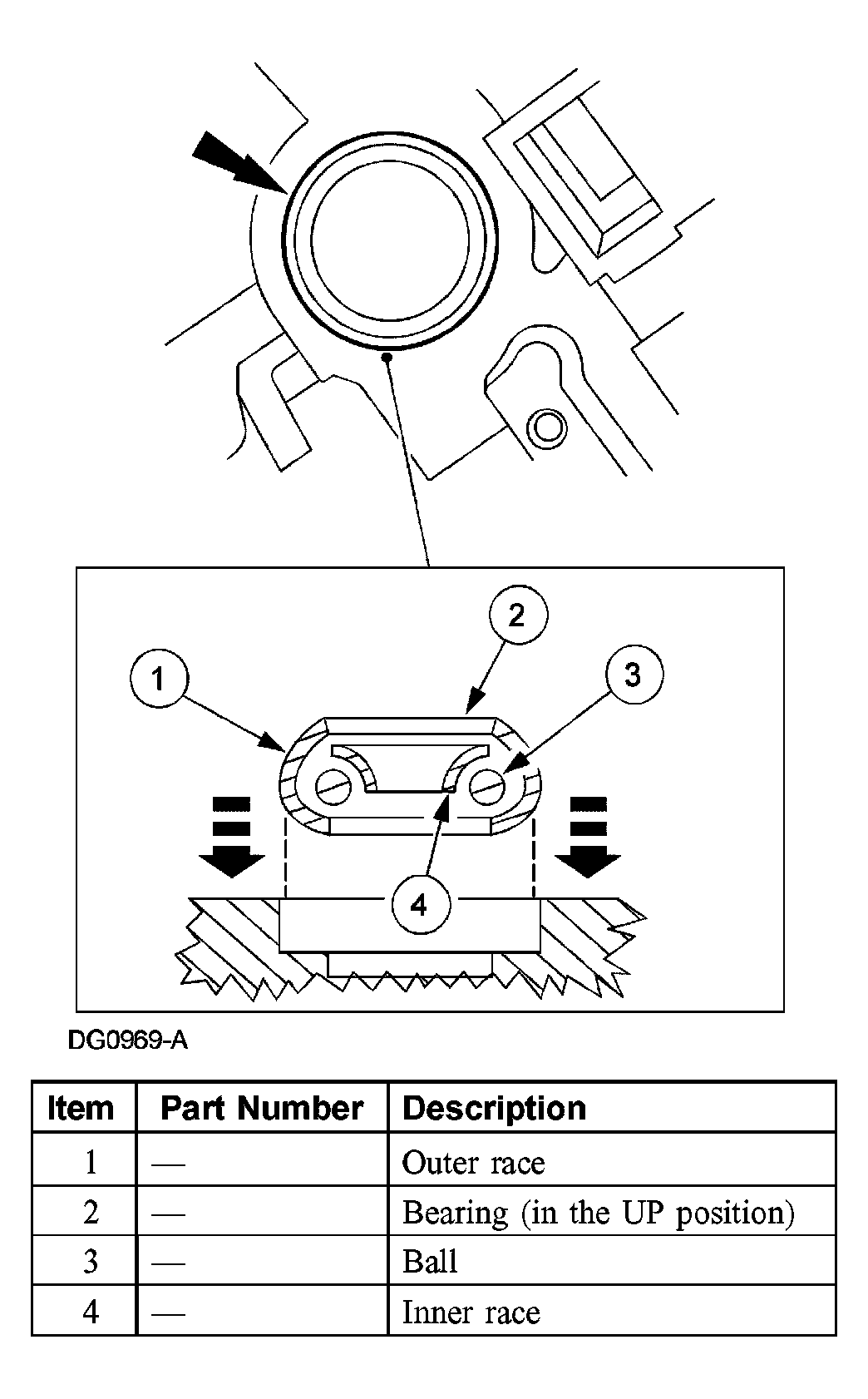 2

1

3

4

DG0969-A

| Item | Part Number | Description |
|---|---|---|
| 1 | — | Outer race |
| 2 | — | Bearing (in the UP position) |
| 3 | — | Ball |
| 4 | — | Inner race |