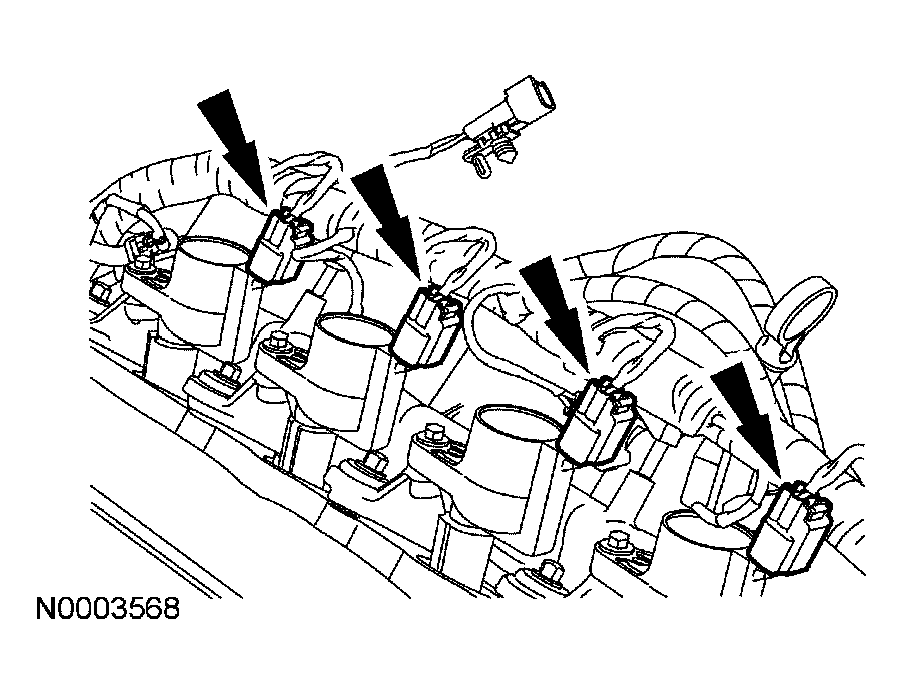 N0003568