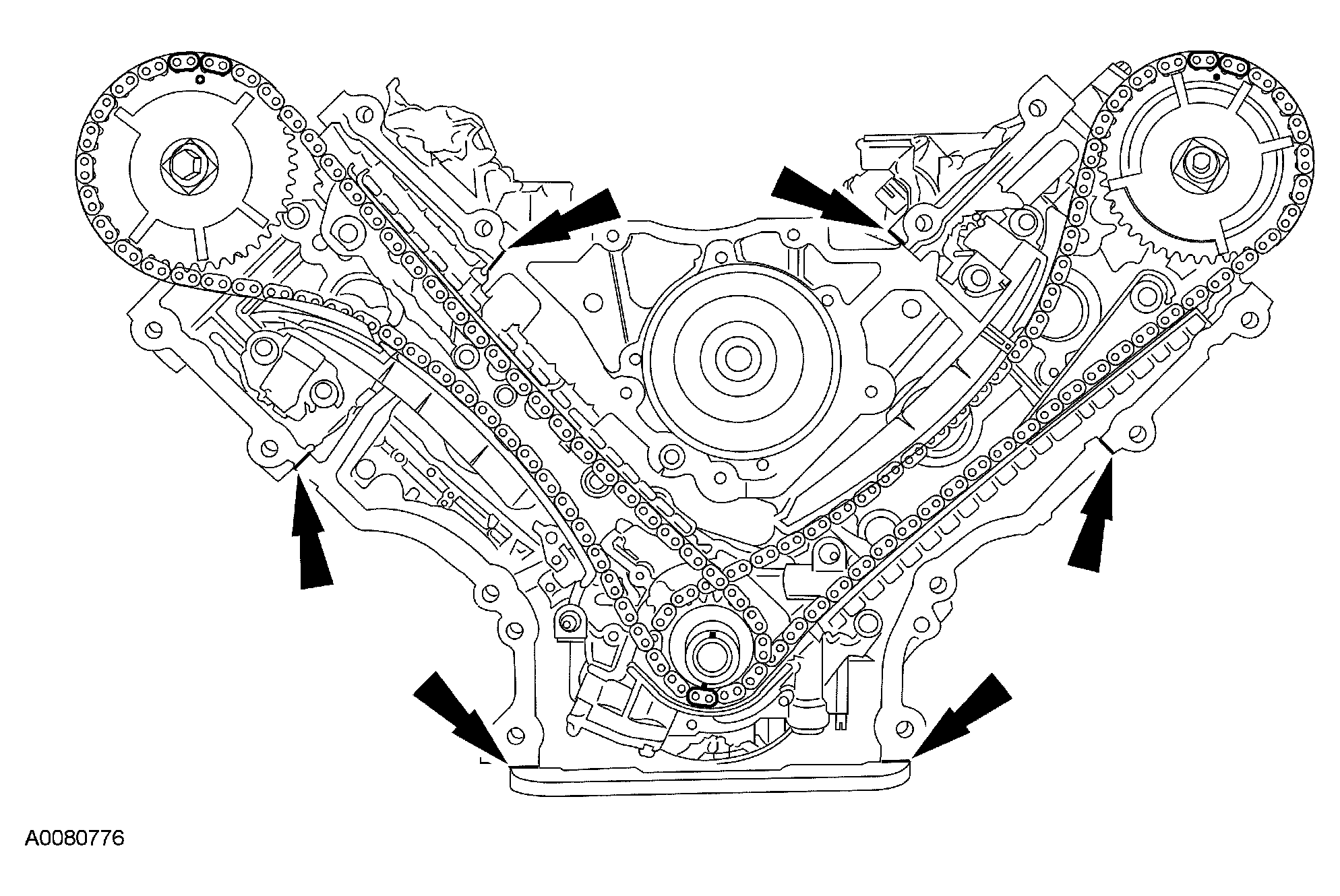 A0080776