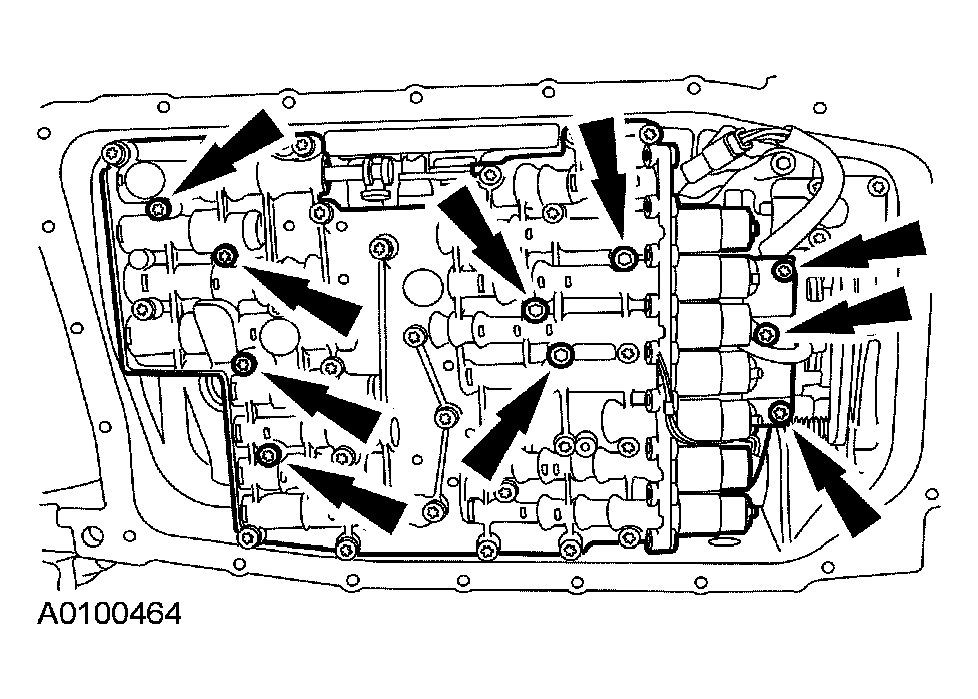 A0100464