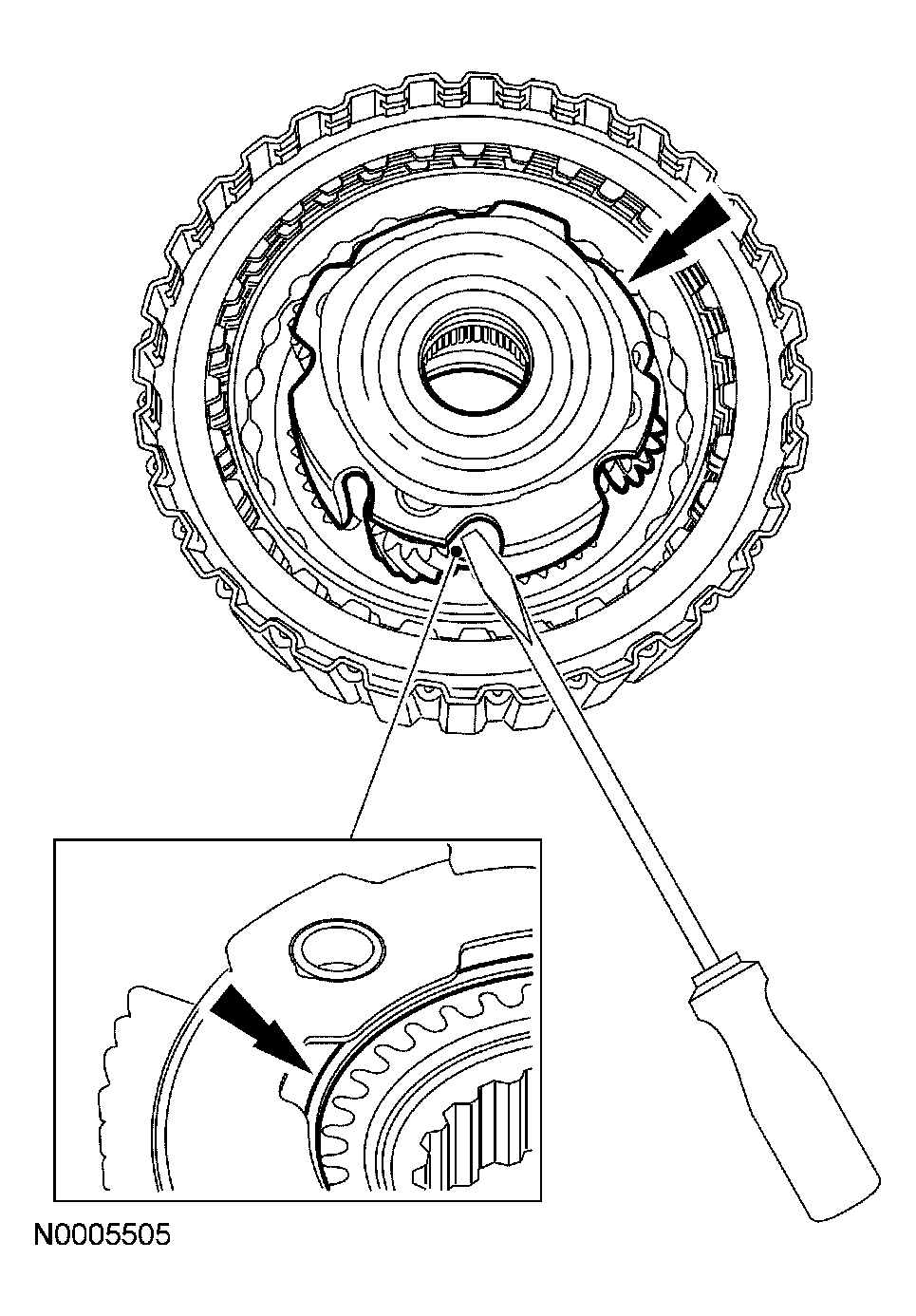 N0005505