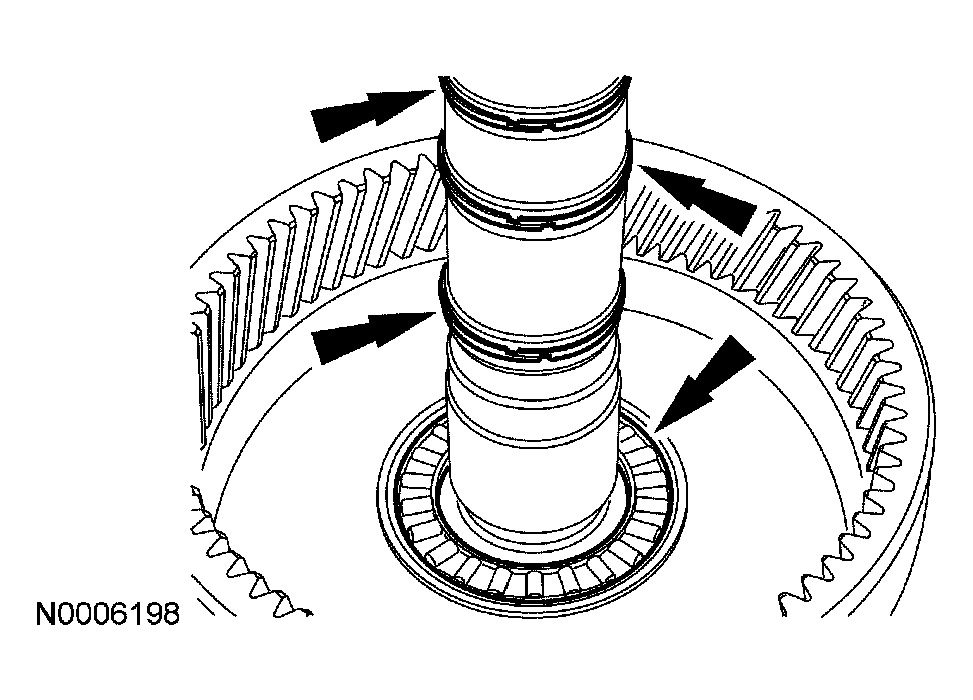 N0006198