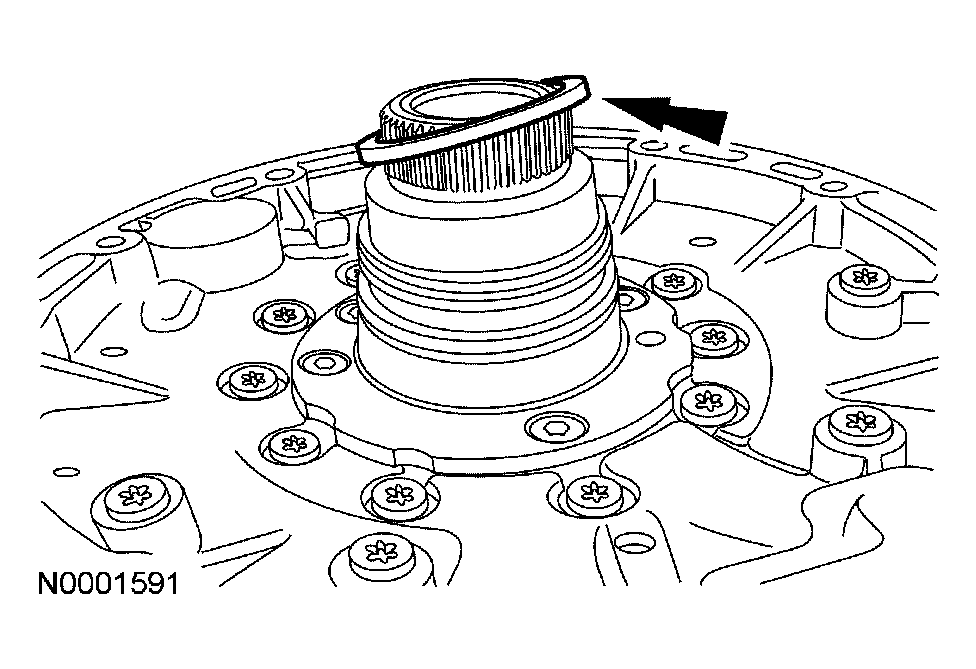 N0001591