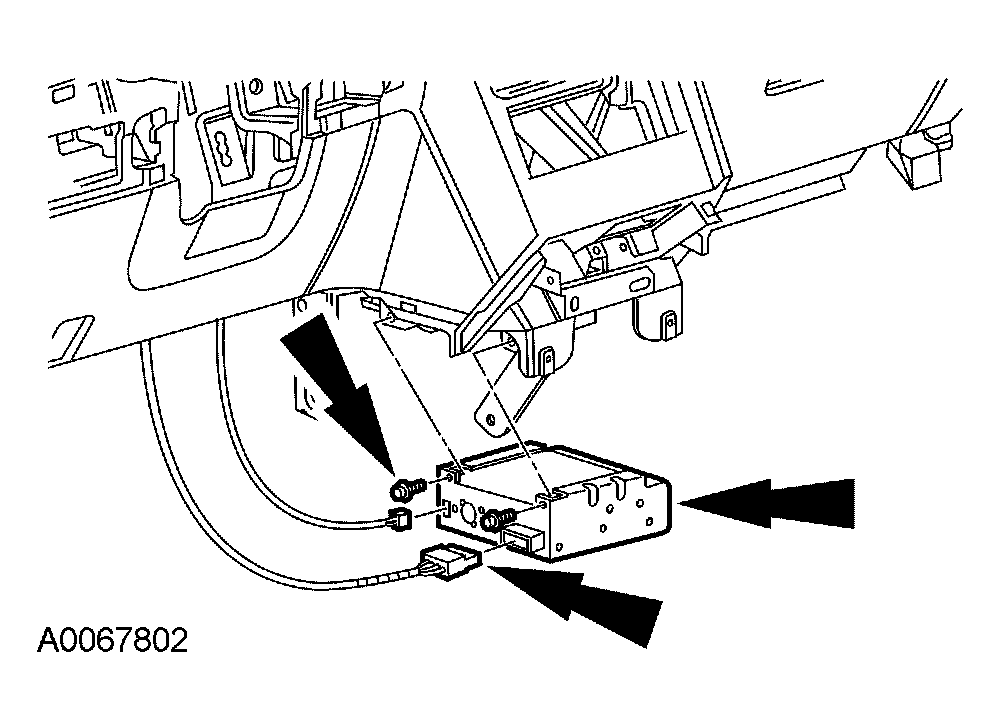 A0067802