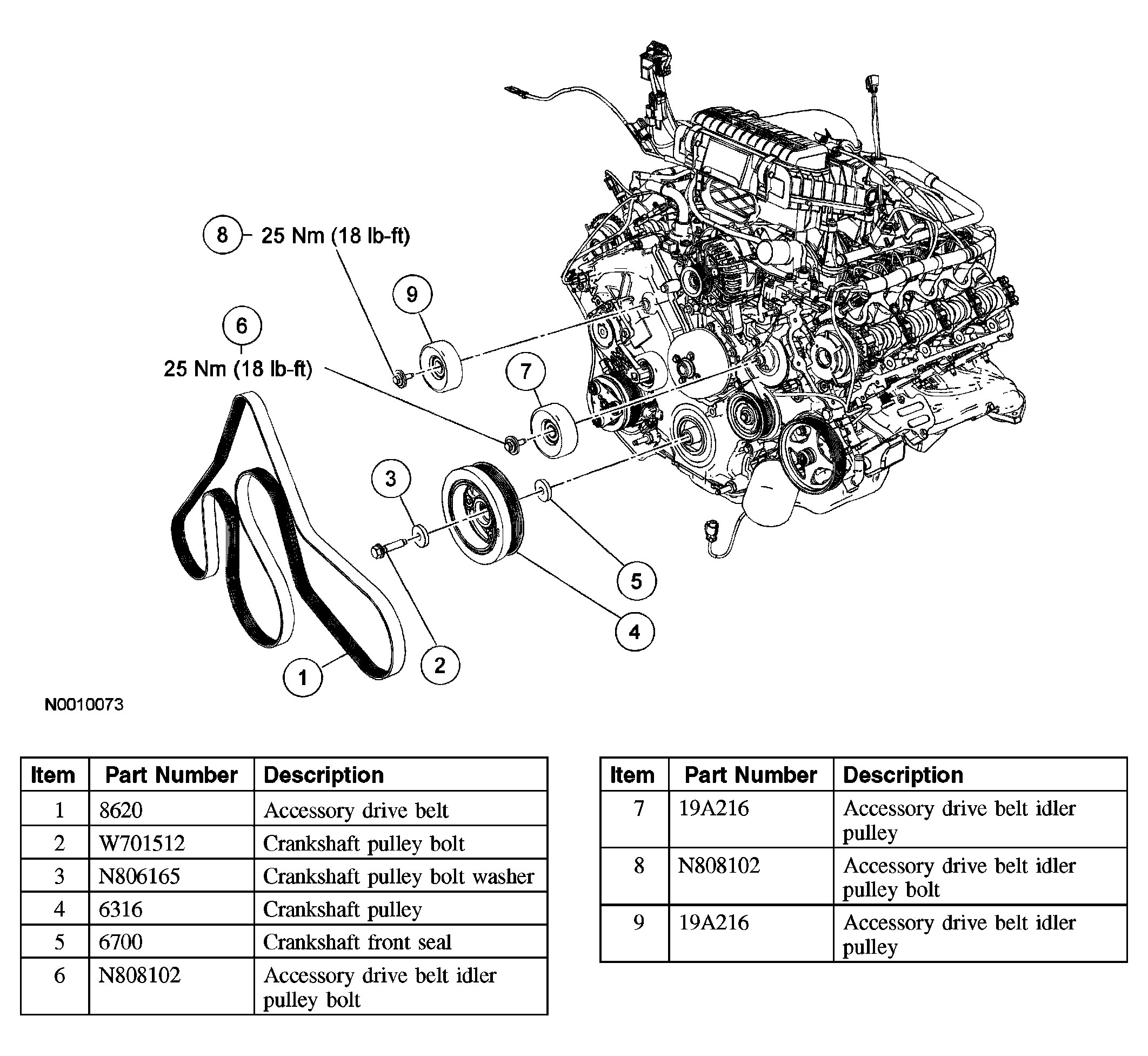 8 25 Nm (18 lb-ft)

9

6

25 Nm (18 lb-ft)

7

3

5

4

2

1

N0010073

| Item | Part Number | Description |
|---|---|---|
| 1 | 8620 | Accessory drive belt |
| 2 | W701512 | Crankshaft pulley bolt |
| 3 | N806165 | Crankshaft pulley bolt washer |
| 4 | 6316 | Crankshaft pulley |
| 5 | 6700 | Crankshaft front seal |
| 6 | N808102 | Accessory drive belt idler pulley bolt |

| Item | Part Number | Description |
|---|---|---|
| 7 | 19A216 | Accessory drive belt idler pulley |
| 8 | N808102 | Accessory drive belt idler pulley bolt |
| 9 | 19A216 | Accessory drive belt idler pulley |