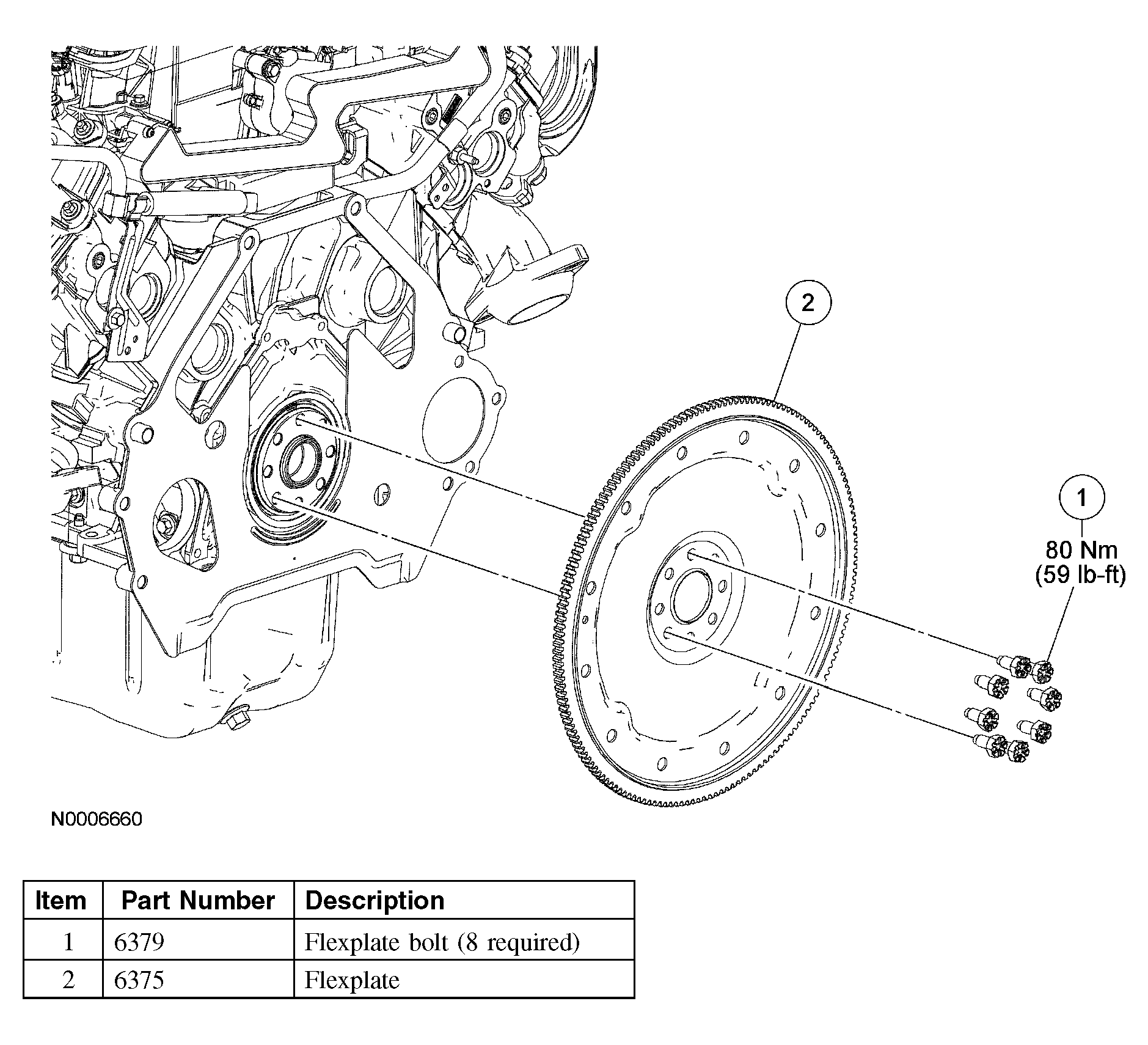 2

1

80 Nm
(59 lb-ft)

N0006660

| Item | Part Number | Description |
|---|---|---|
| 1 | 6379 | Flexplate bolt (8 required) |
| 2 | 6375 | Flexplate |