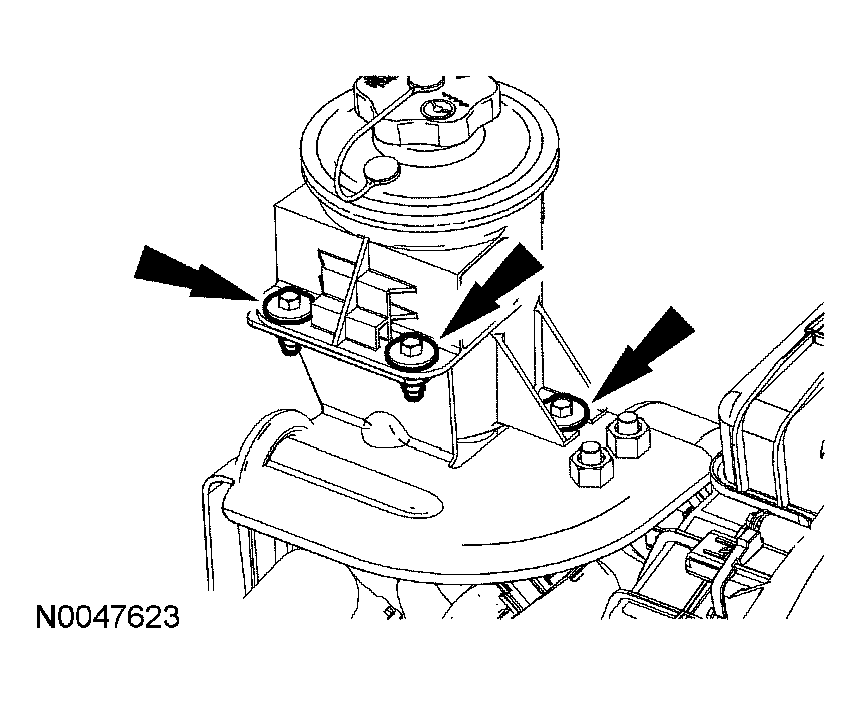 N0047623