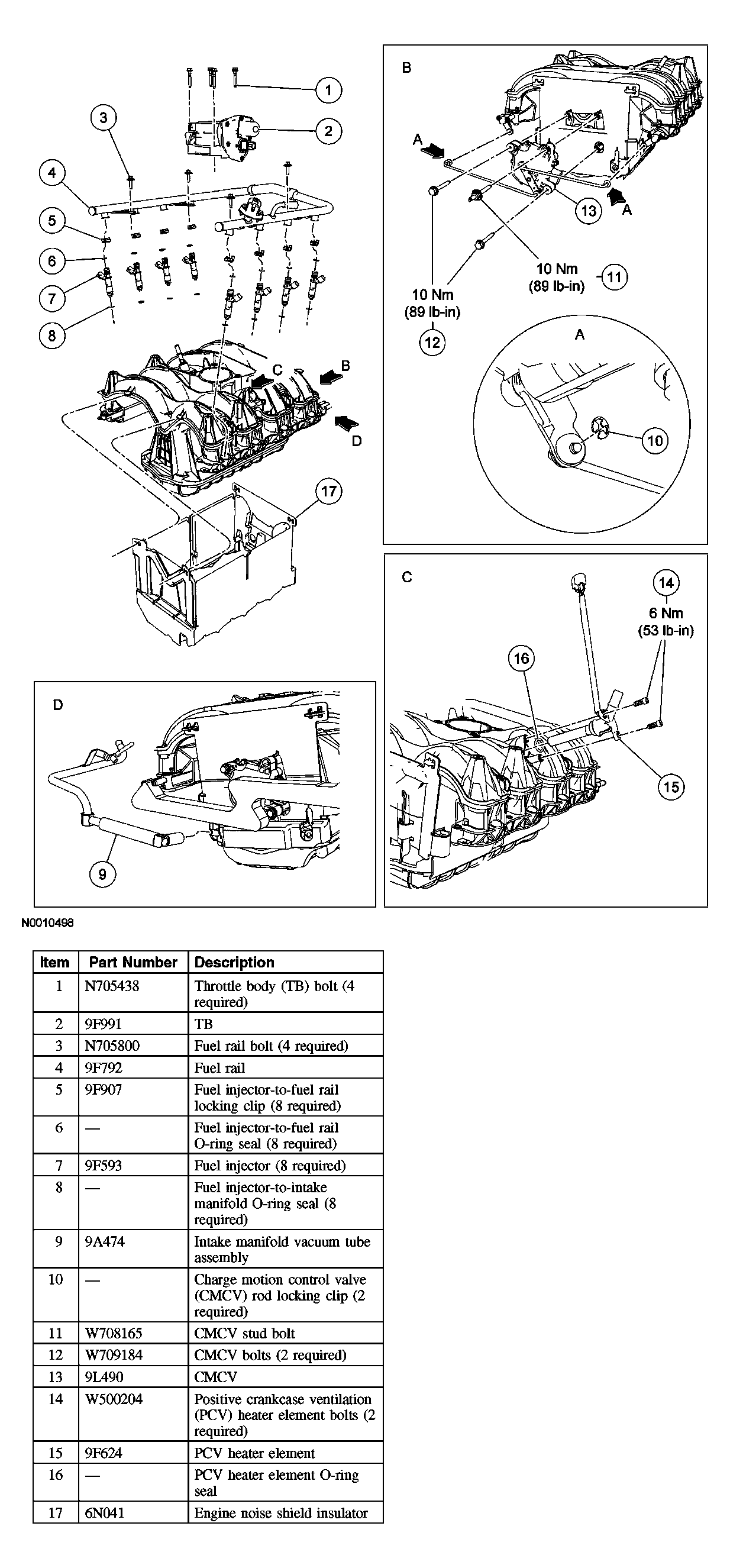 1
2
3
4
5
6
7
8
C
B
D
17

B
A
A
13
10 Nm
(89 lb-in)
11
10 Nm
(89 lb-in)
12
A
10

C
14
6 Nm
(53 lb-in)
16
15

D
9

N0010498

| Item | Part Number | Description |
|---|---|---|
| 1 | N705438 | Throttle body (TB) bolt (4 required) |
| 2 | 9F991 | TB |
| 3 | N705800 | Fuel rail bolt (4 required) |
| 4 | 9F792 | Fuel rail |
| 5 | 9F907 | Fuel injector-to-fuel rail locking clip (8 required) |
| 6 | — | Fuel injector-to-fuel rail O-ring seal (8 required) |
| 7 | 9F593 | Fuel injector (8 required) |
| 8 | — | Fuel injector-to-intake manifold O-ring seal (8 required) |
| 9 | 9A474 | Intake manifold vacuum tube assembly |
| 10 | — | Charge motion control valve (CMCV) rod locking clip (2 required) |
| 11 | W708165 | CMCV stud bolt |
| 12 | W709184 | CMCV bolts (2 required) |
| 13 | 9L490 | CMCV |
| 14 | W500204 | Positive crankcase ventilation (PCV) heater element bolts (2 required) |
| 15 | 9F624 | PCV heater element |
| 16 | — | PCV heater element O-ring seal |
| 17 | 6N041 | Engine noise shield insulator |