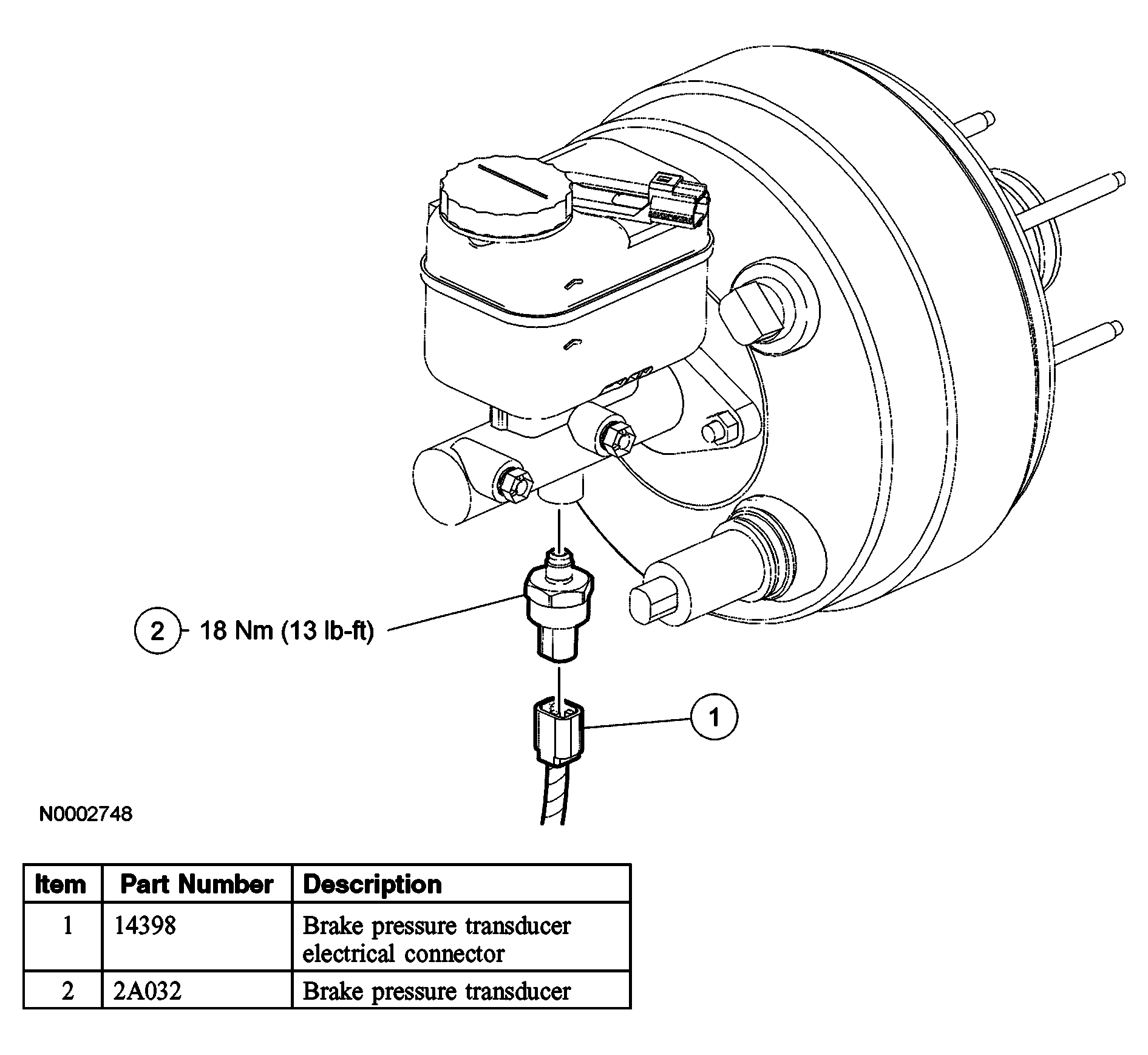 2 18 Nm (13 lb-ft)

1

N0002748

| Item | Part Number | Description |
|---|---|---|
| 1 | 14398 | Brake pressure transducer electrical connector |
| 2 | 2A032 | Brake pressure transducer |