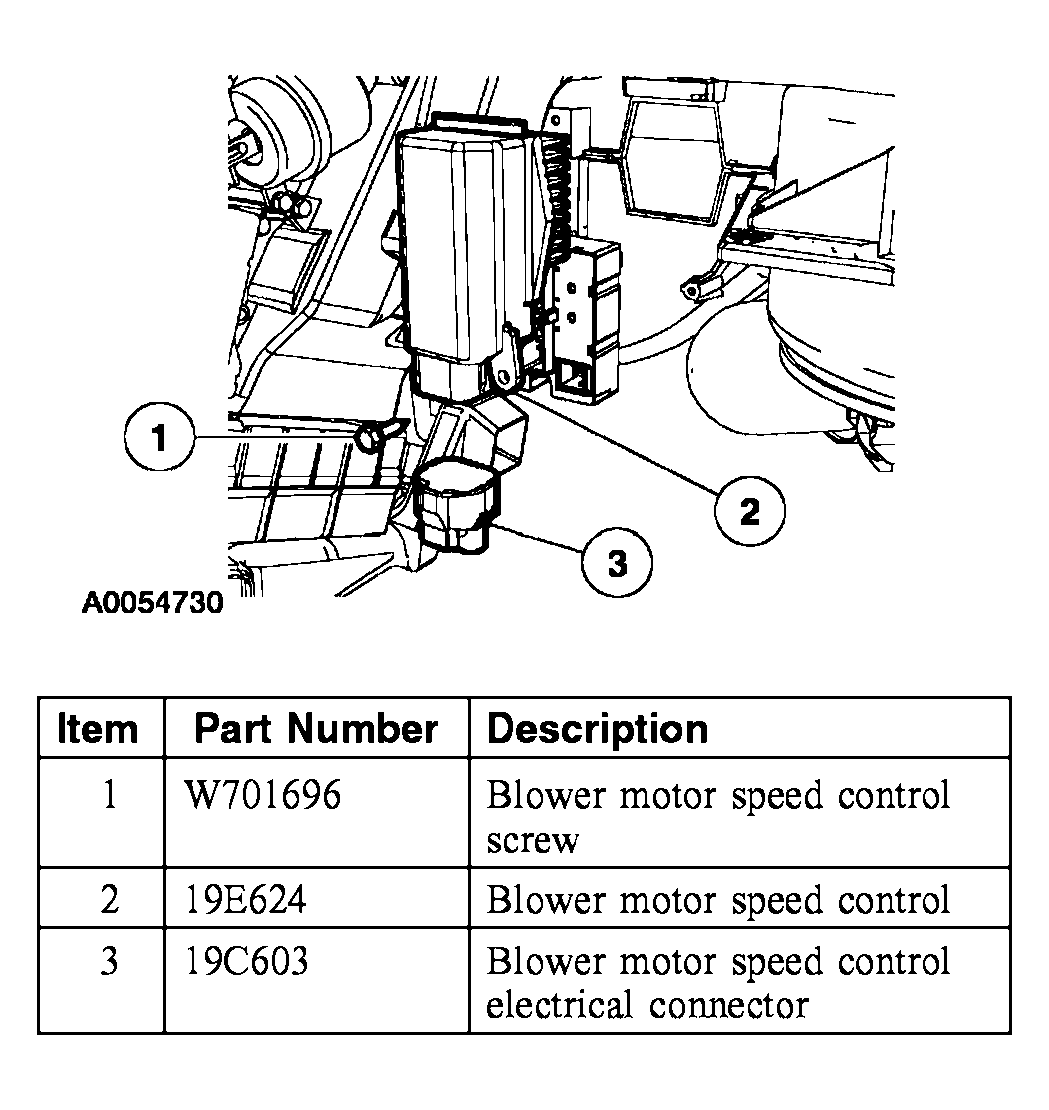 1

2

3

A0054730

| Item | Part Number | Description |
|---|---|---|
| 1 | W701696 | Blower motor speed control screw |
| 2 | 19E624 | Blower motor speed control |
| 3 | 19C603 | Blower motor speed control electrical connector |