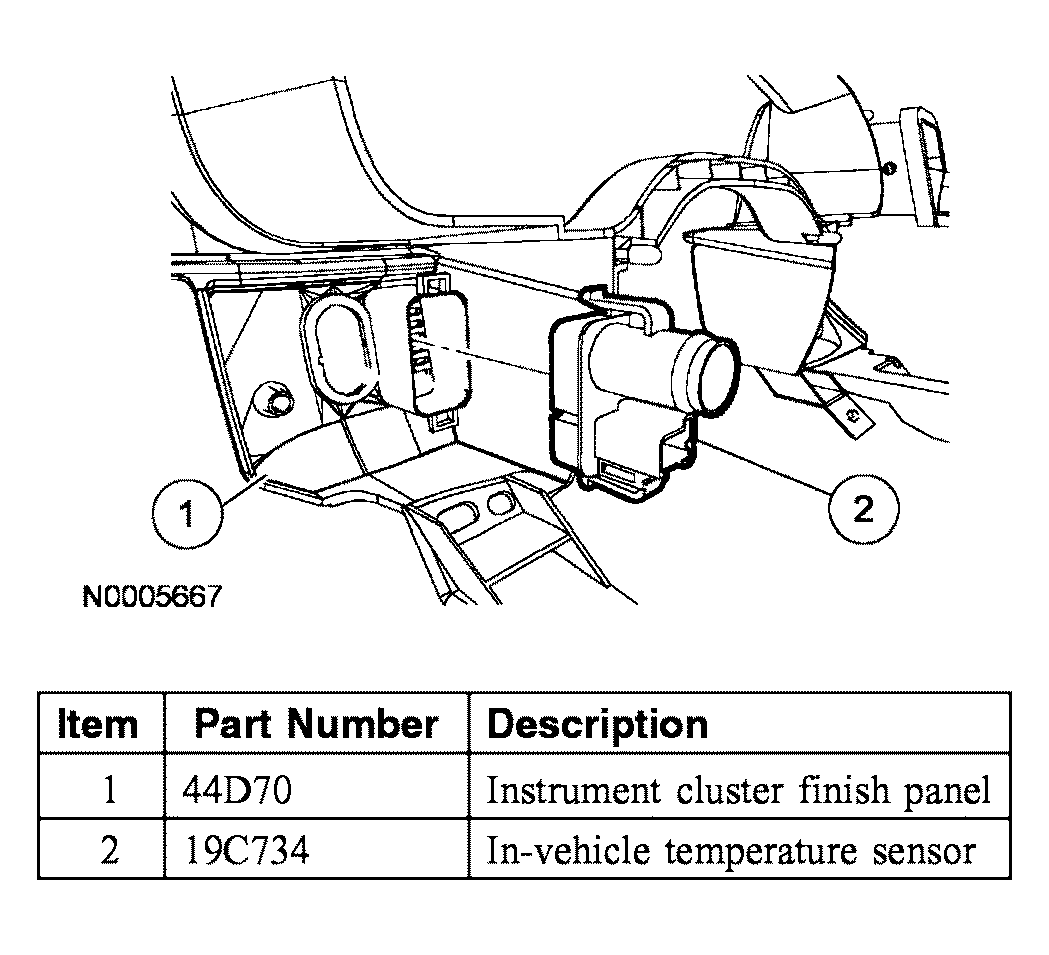 1

2

N0005667

| Item | Part Number | Description |
|---|---|---|
| 1 | 44D70 | Instrument cluster finish panel |
| 2 | 19C734 | In-vehicle temperature sensor |