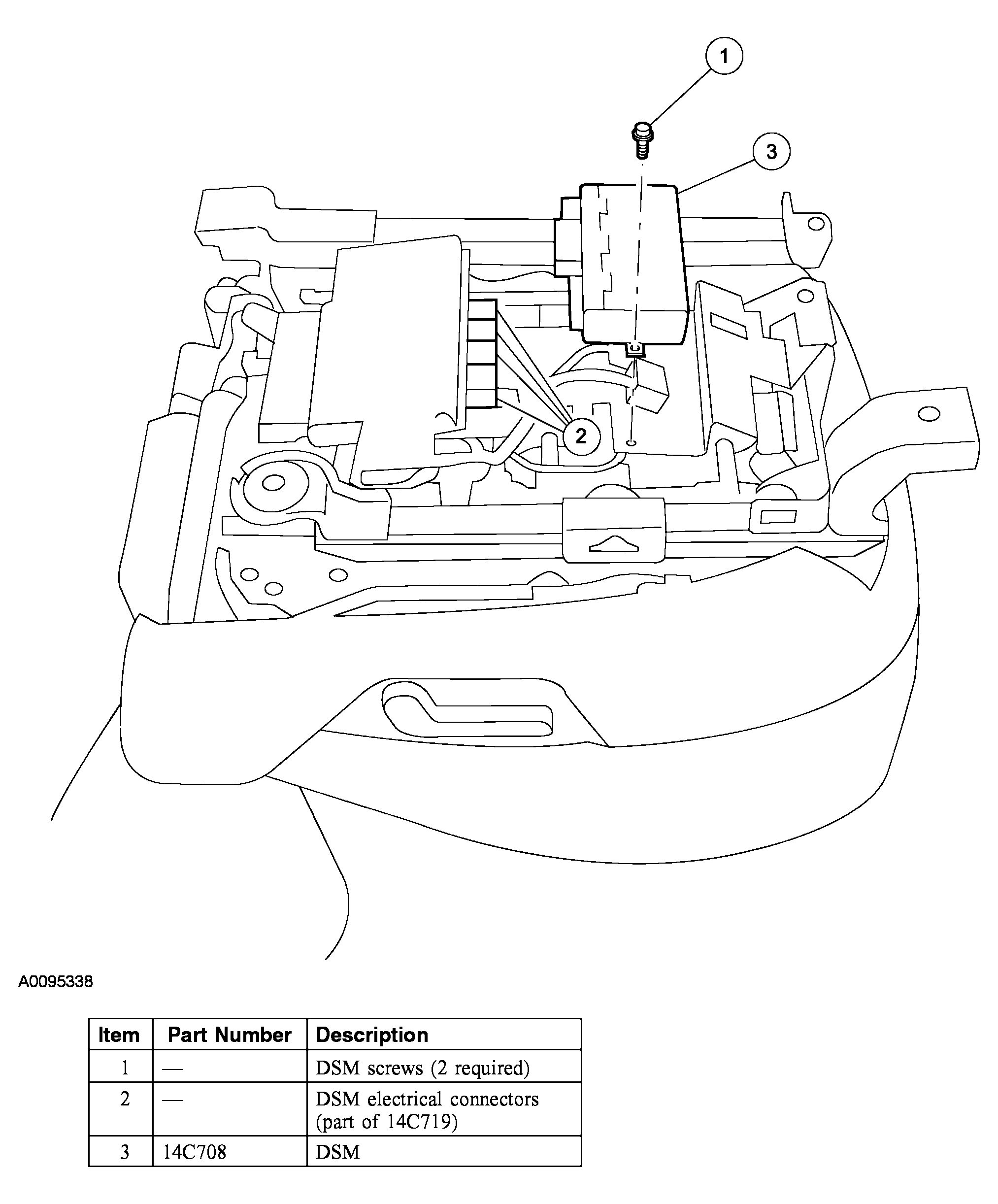 1

3

2

A0095338

| Item | Part Number | Description |
|---|---|---|
| 1 | — | DSM screws (2 required) |
| 2 | — | DSM electrical connectors (part of 14C719) |
| 3 | 14C708 | DSM |