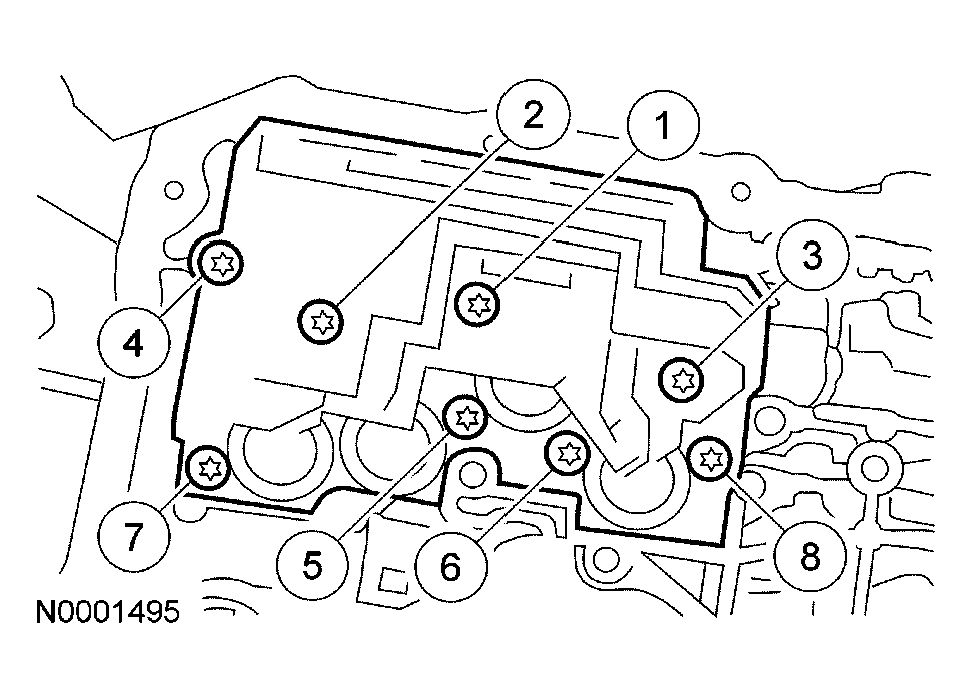 2
1
3
4
7
5
6
8
N0001495