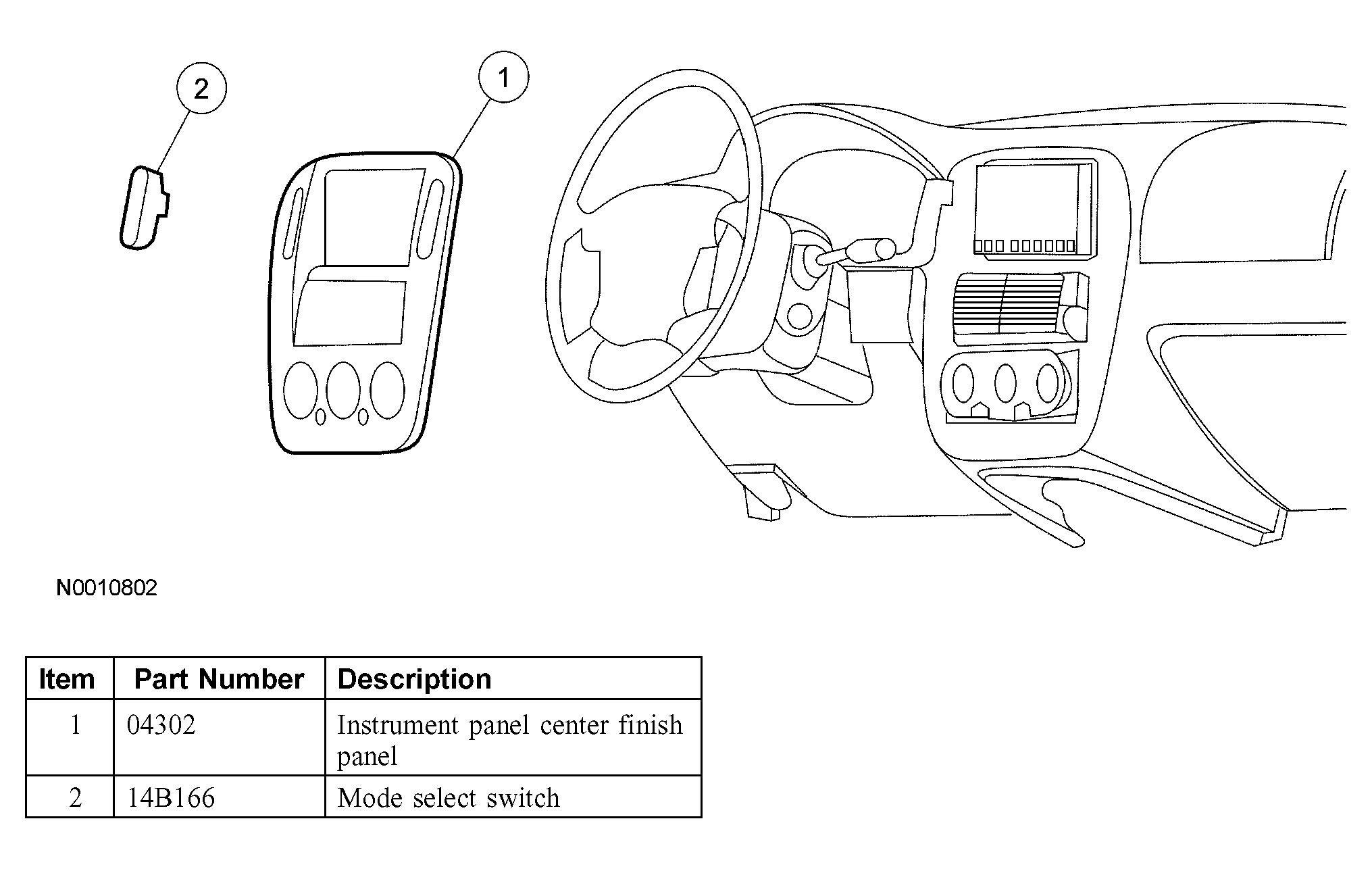 2

1

N0010802

| Item | Part Number | Description |
|---|---|---|
| 1 | 04302 | Instrument panel center finish panel |
| 2 | 14B166 | Mode select switch |